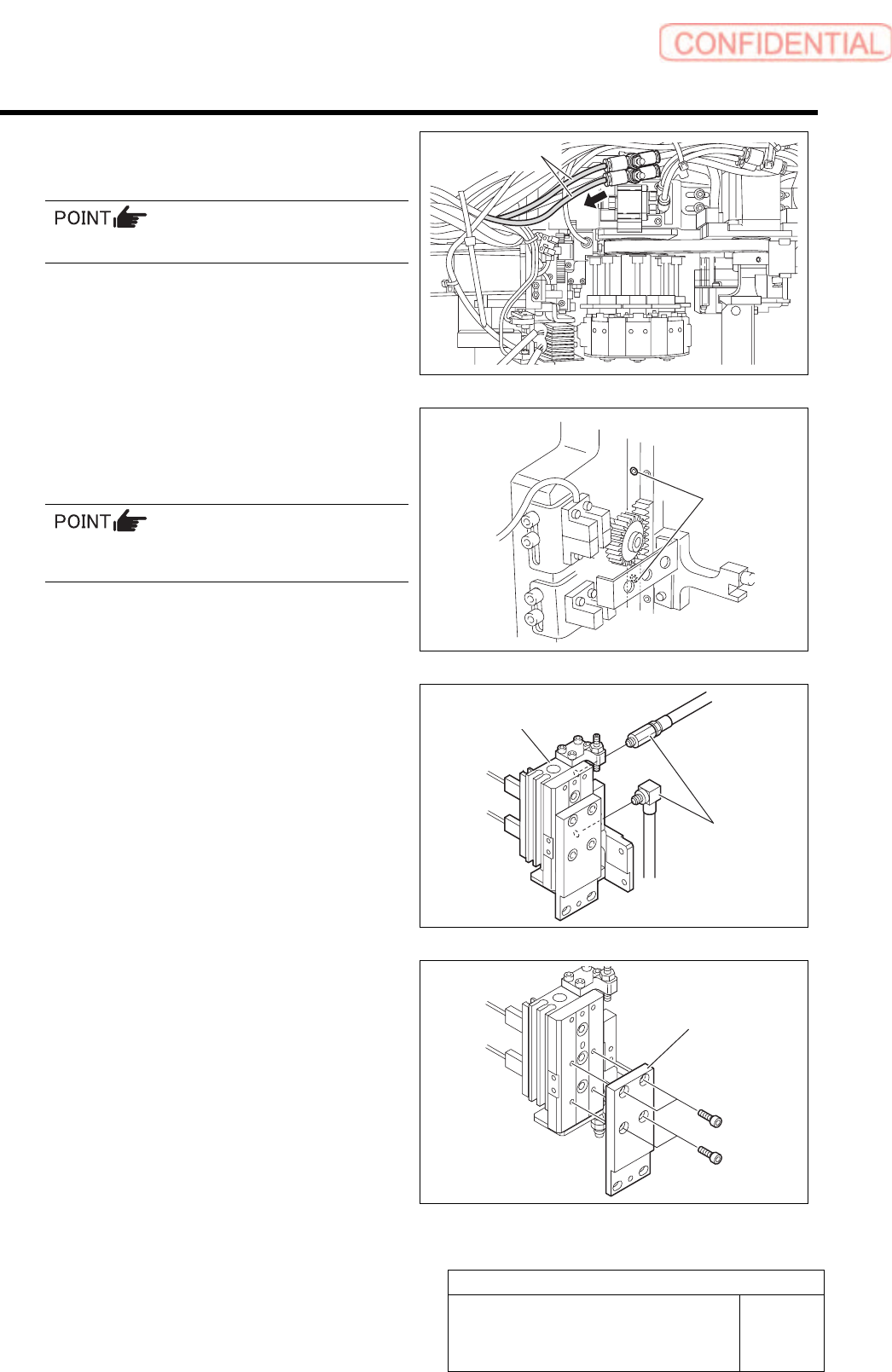 CONFIDENTIAL

POINT

POINT