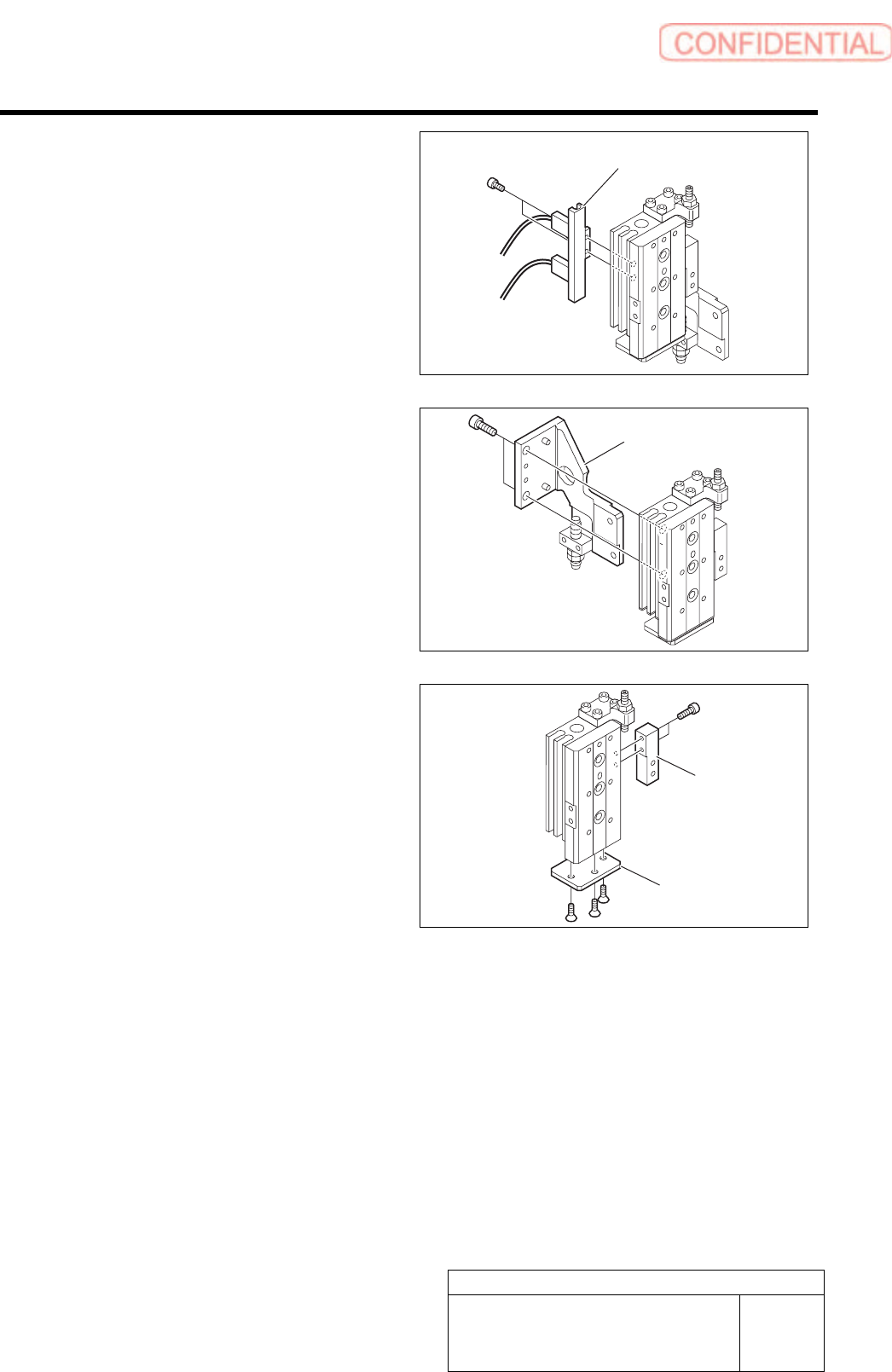 CONFIDENTIAL