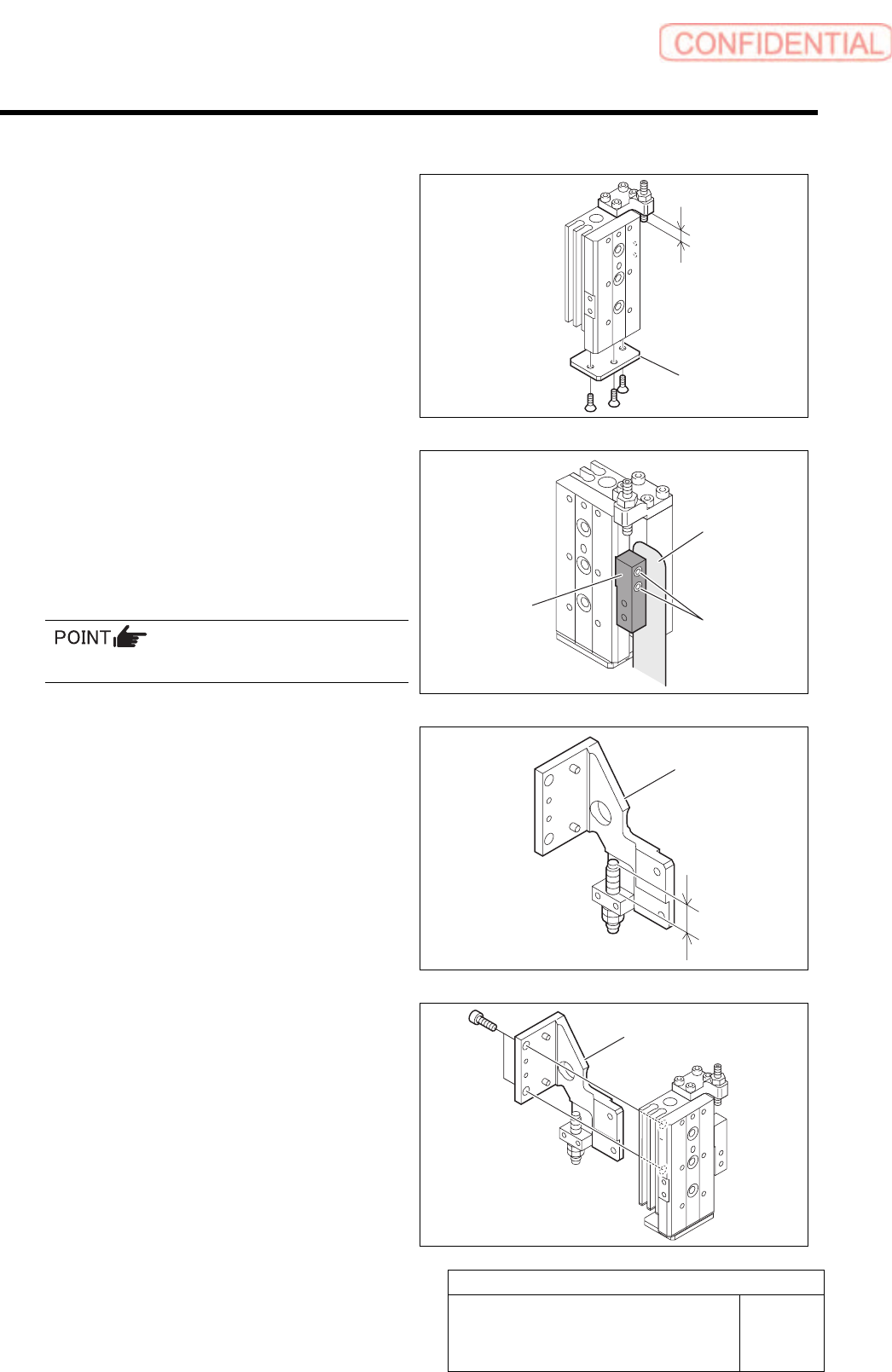 CONFIDENTIAL

POINT