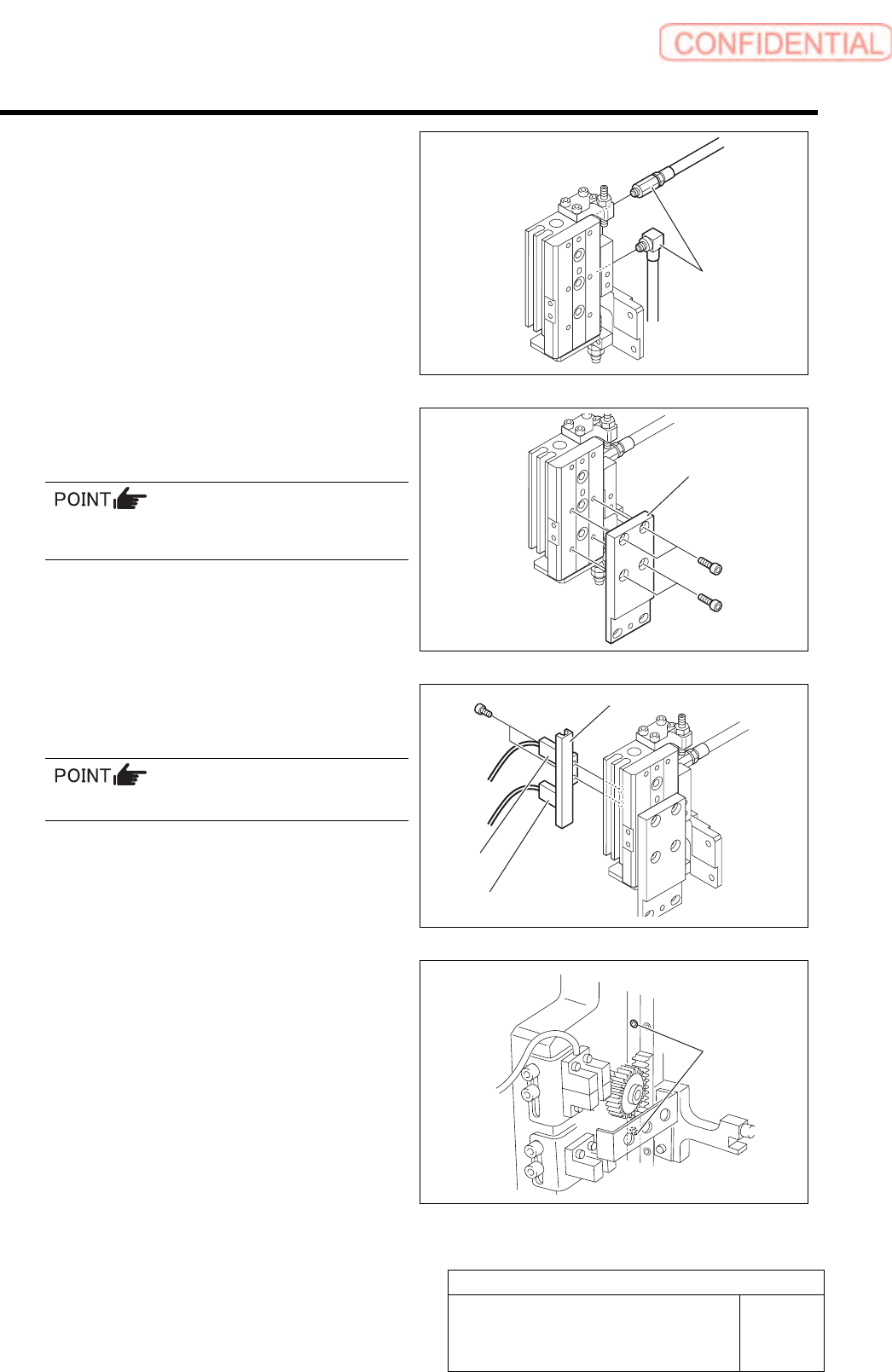 CONFIDENTIAL

POINT

POINT