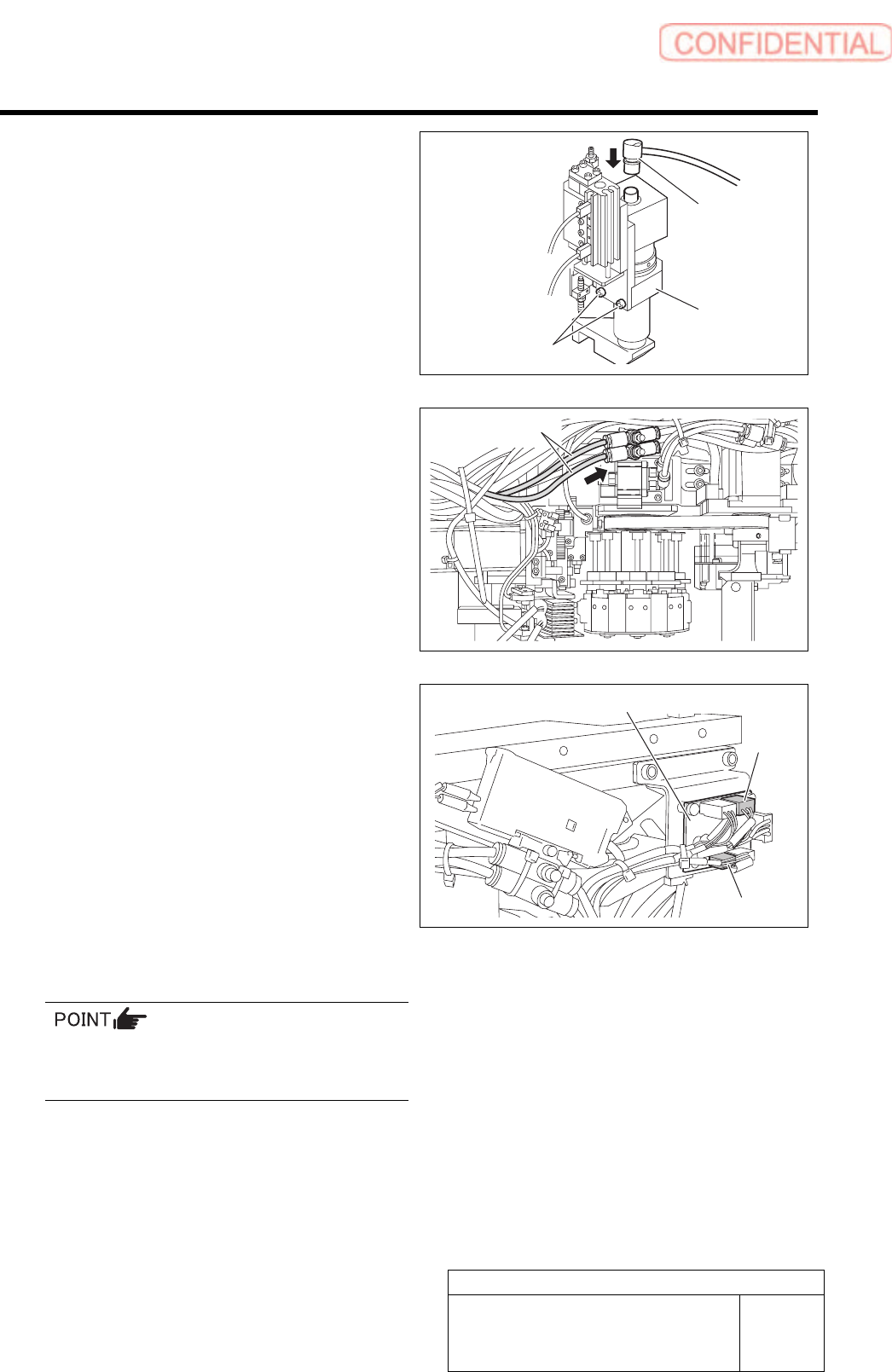 CONFIDENTIAL

POINT