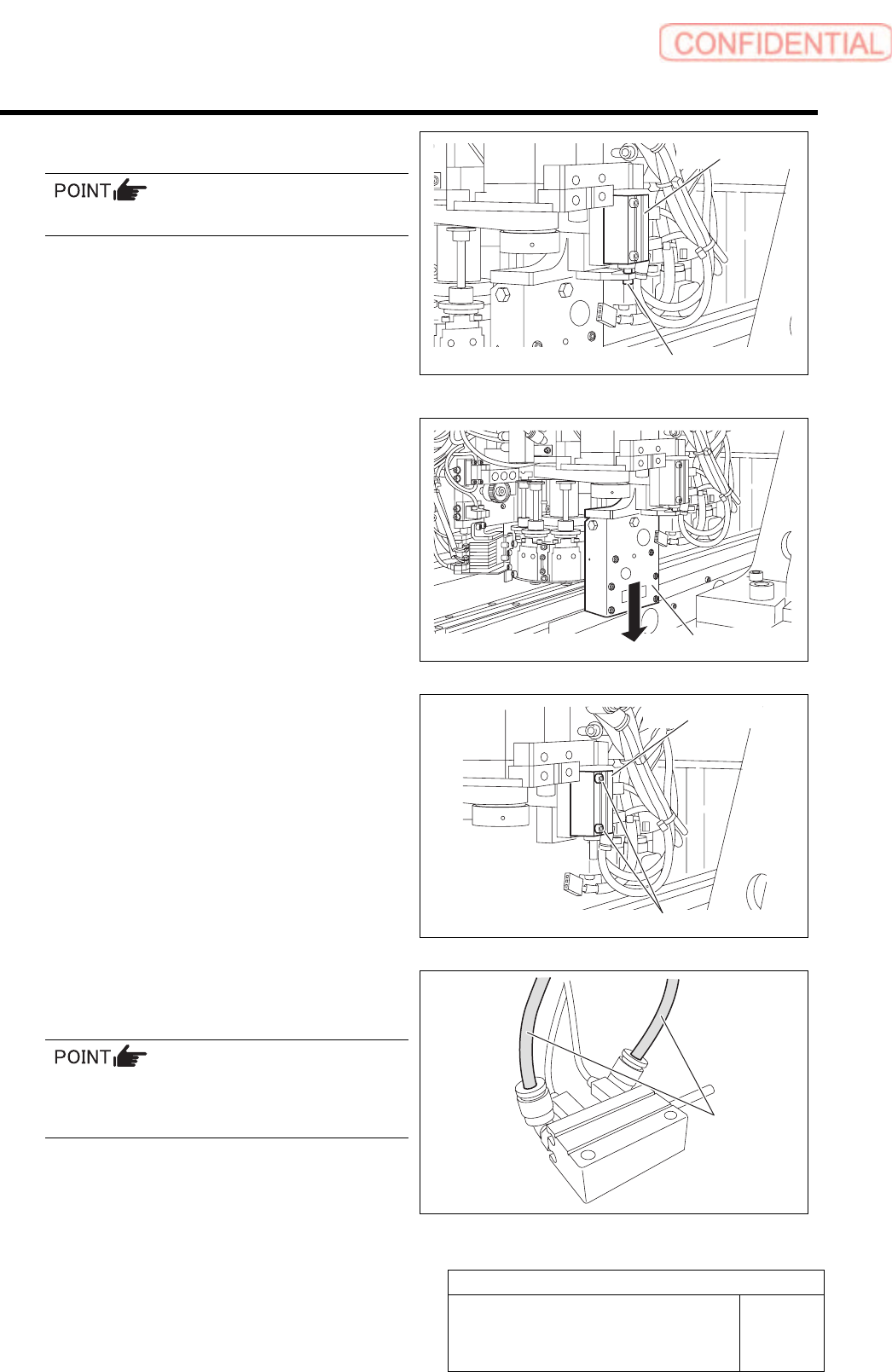 CONFIDENTIAL

POINT

POINT