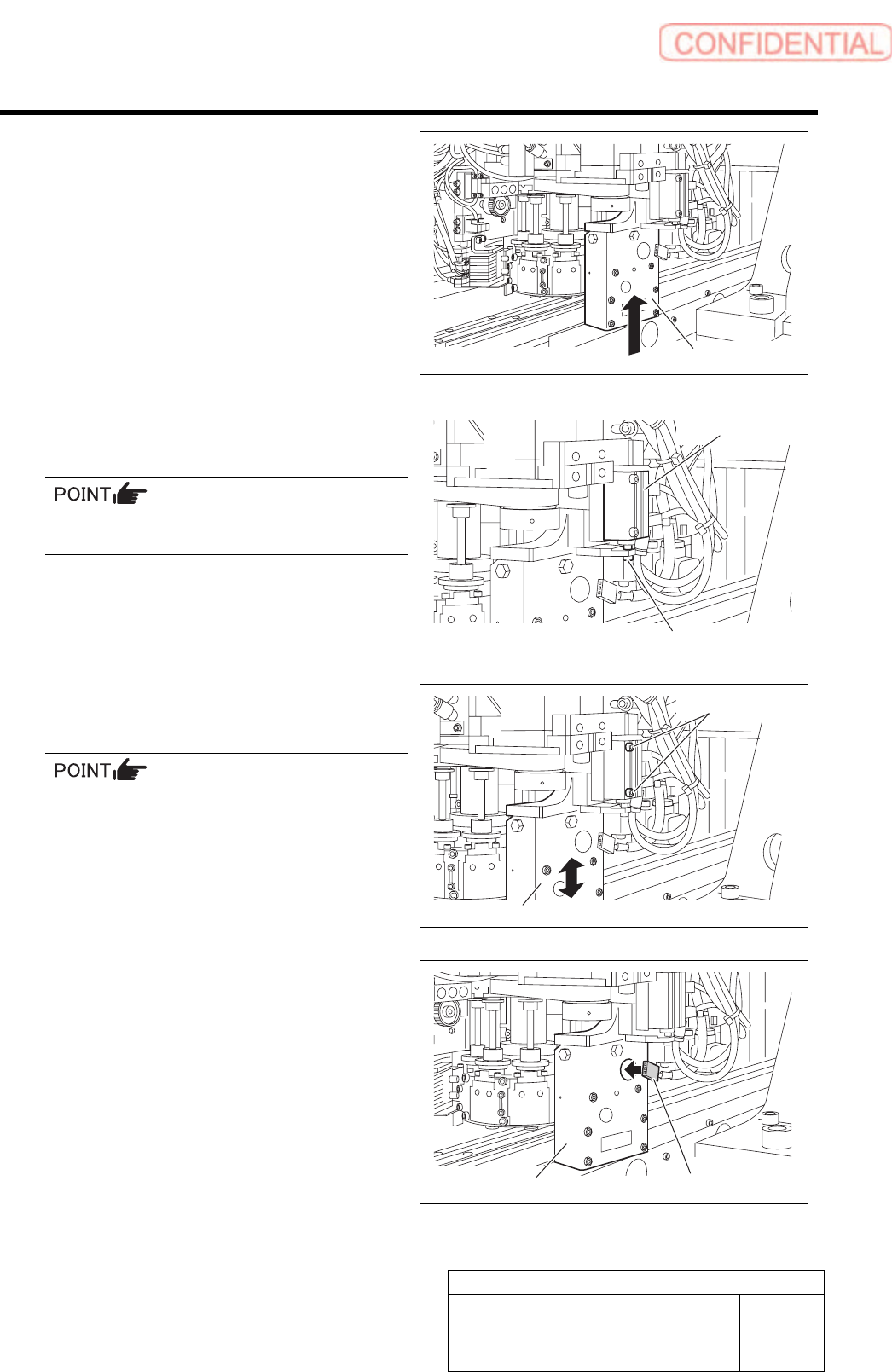 CONFIDENTIAL

POINT

POINT