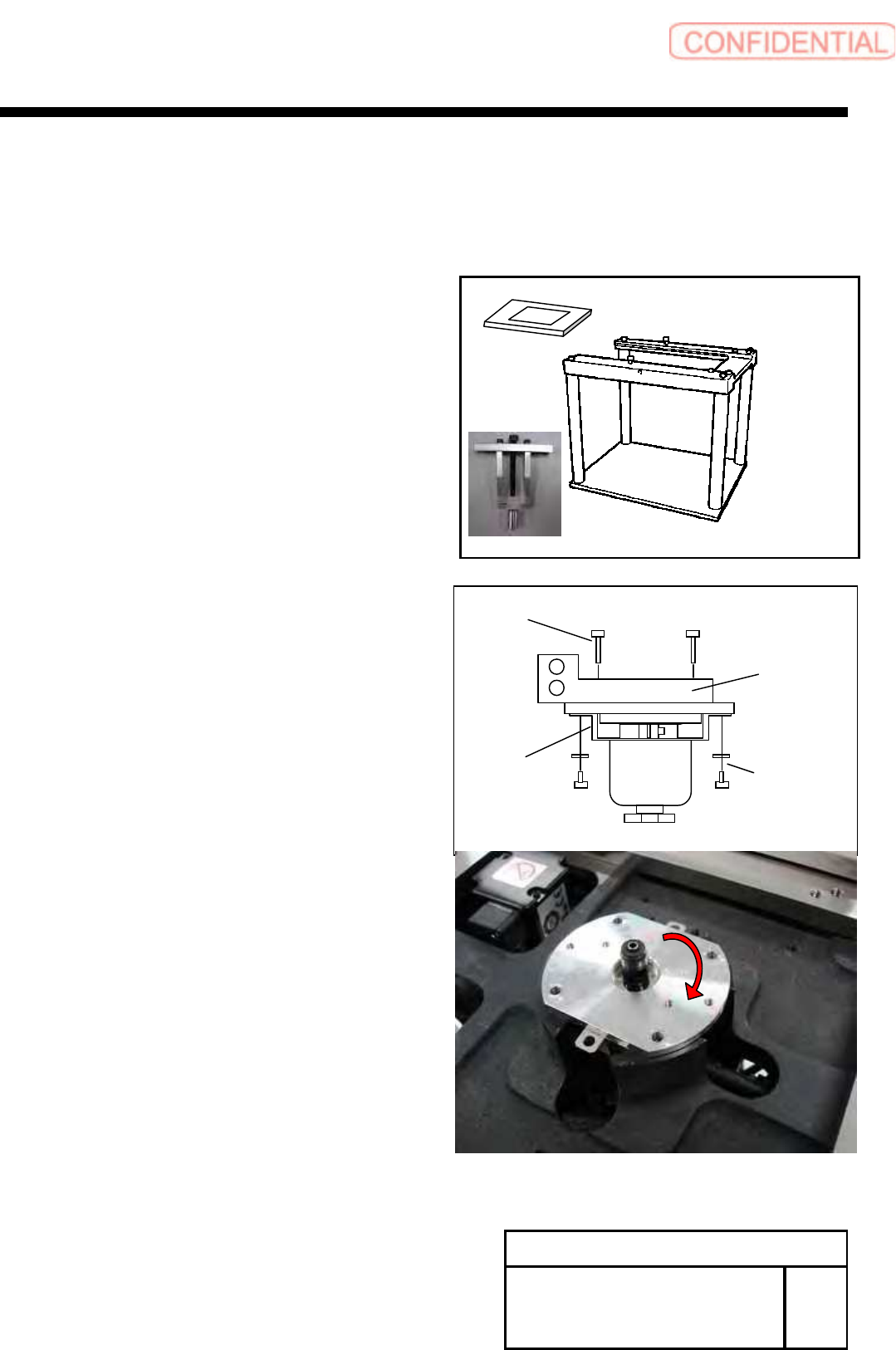 CONFIDENTIAL