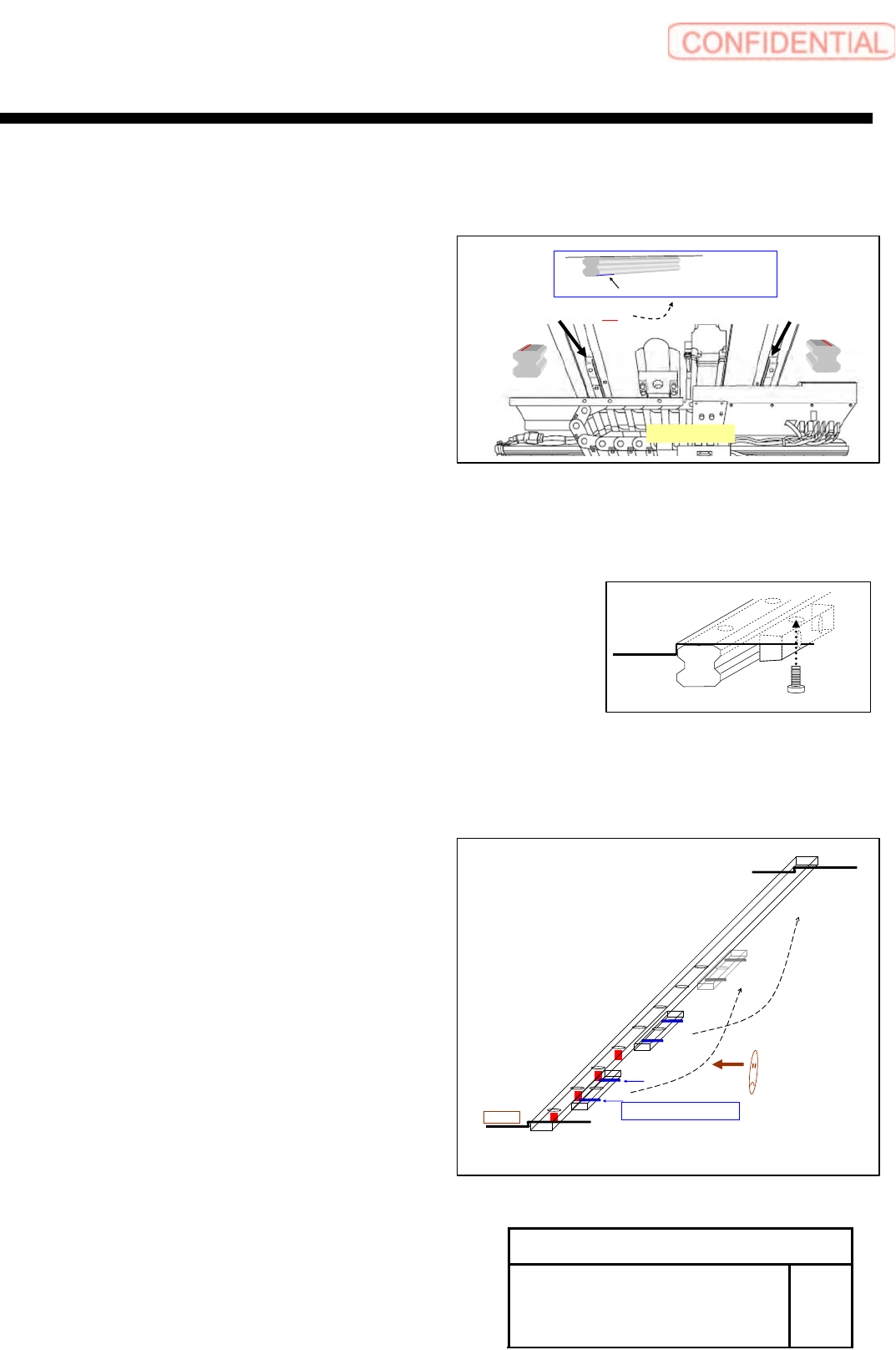 CONFIDENTIAL