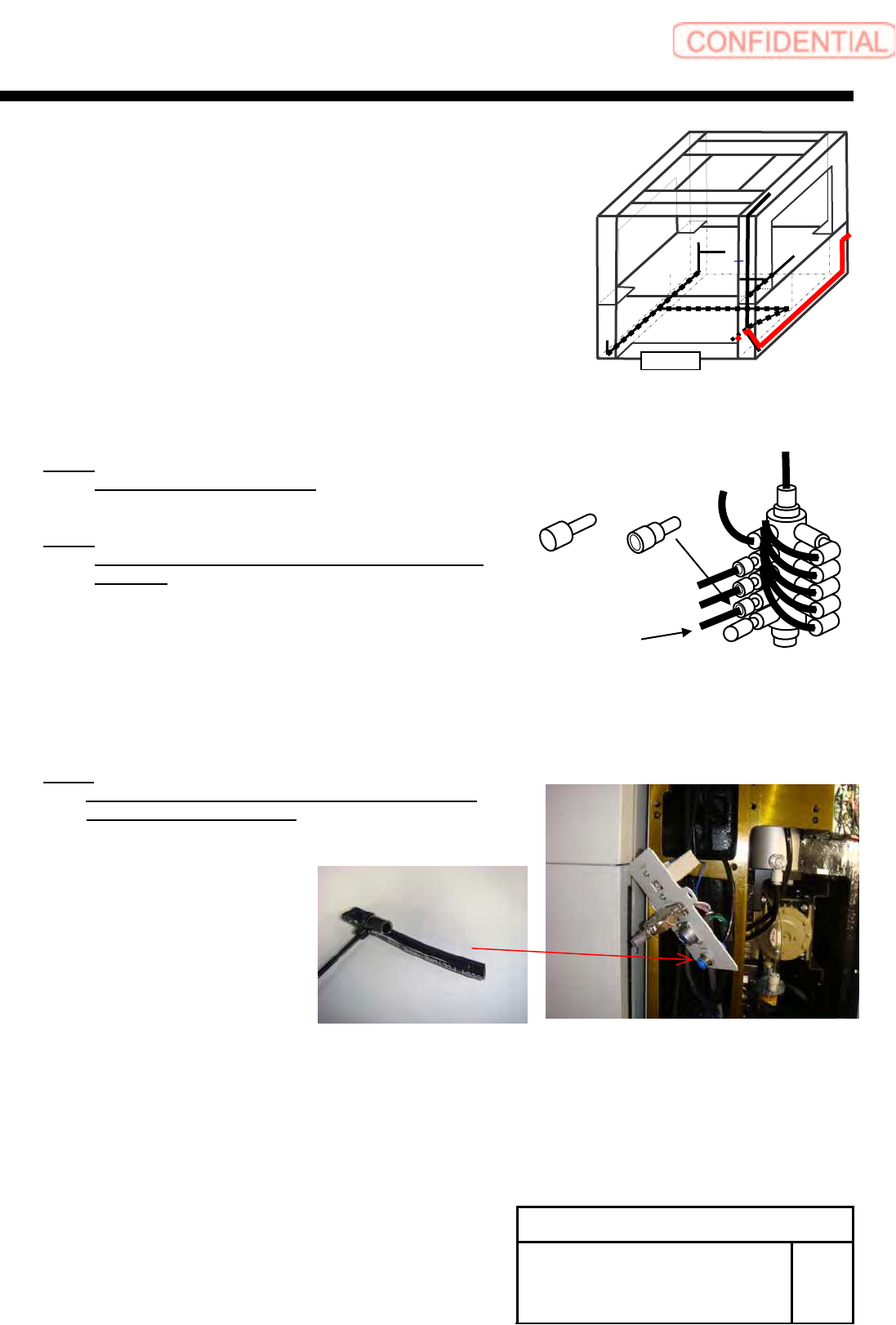 CONFIDENTIAL