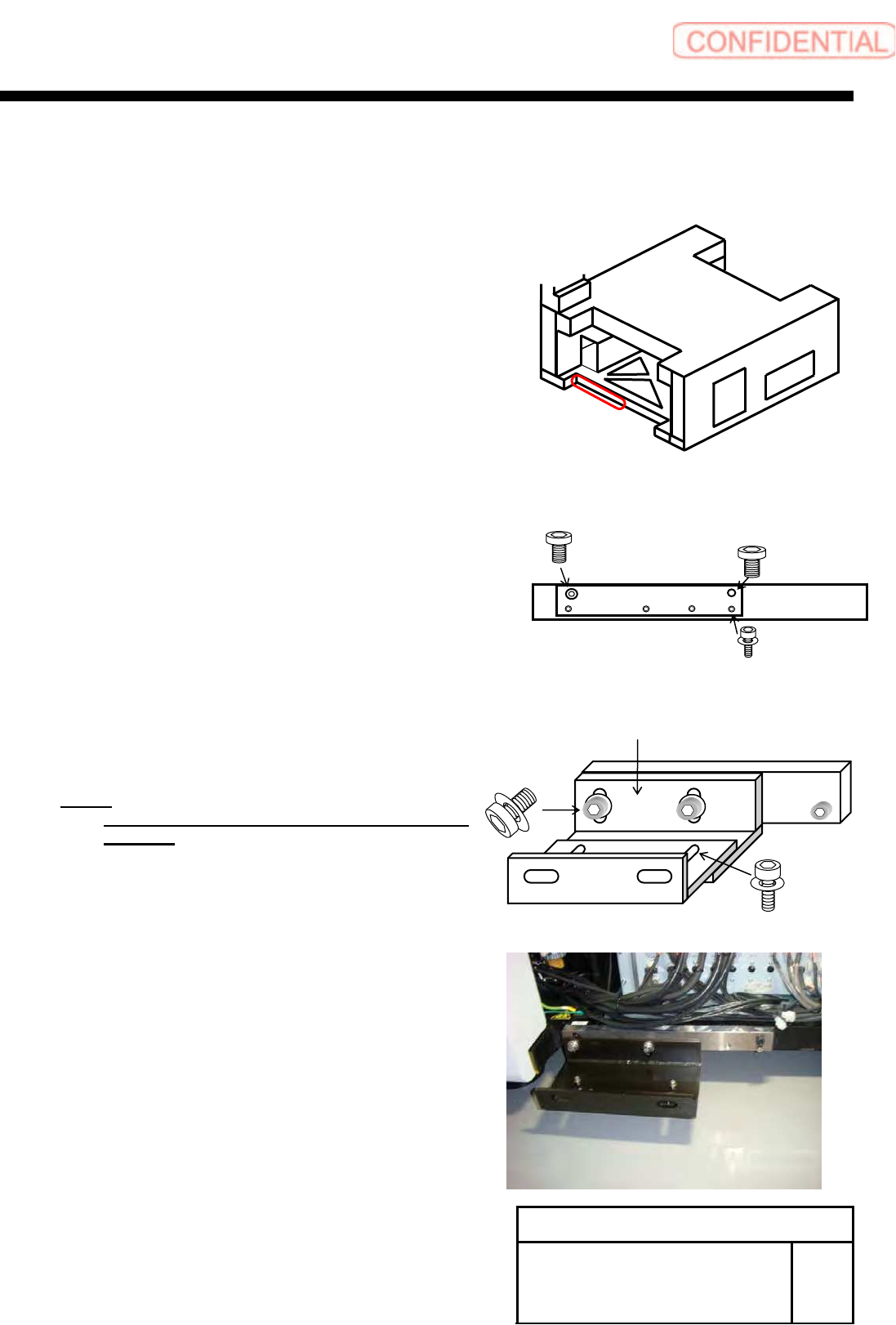 CONFIDENTIAL