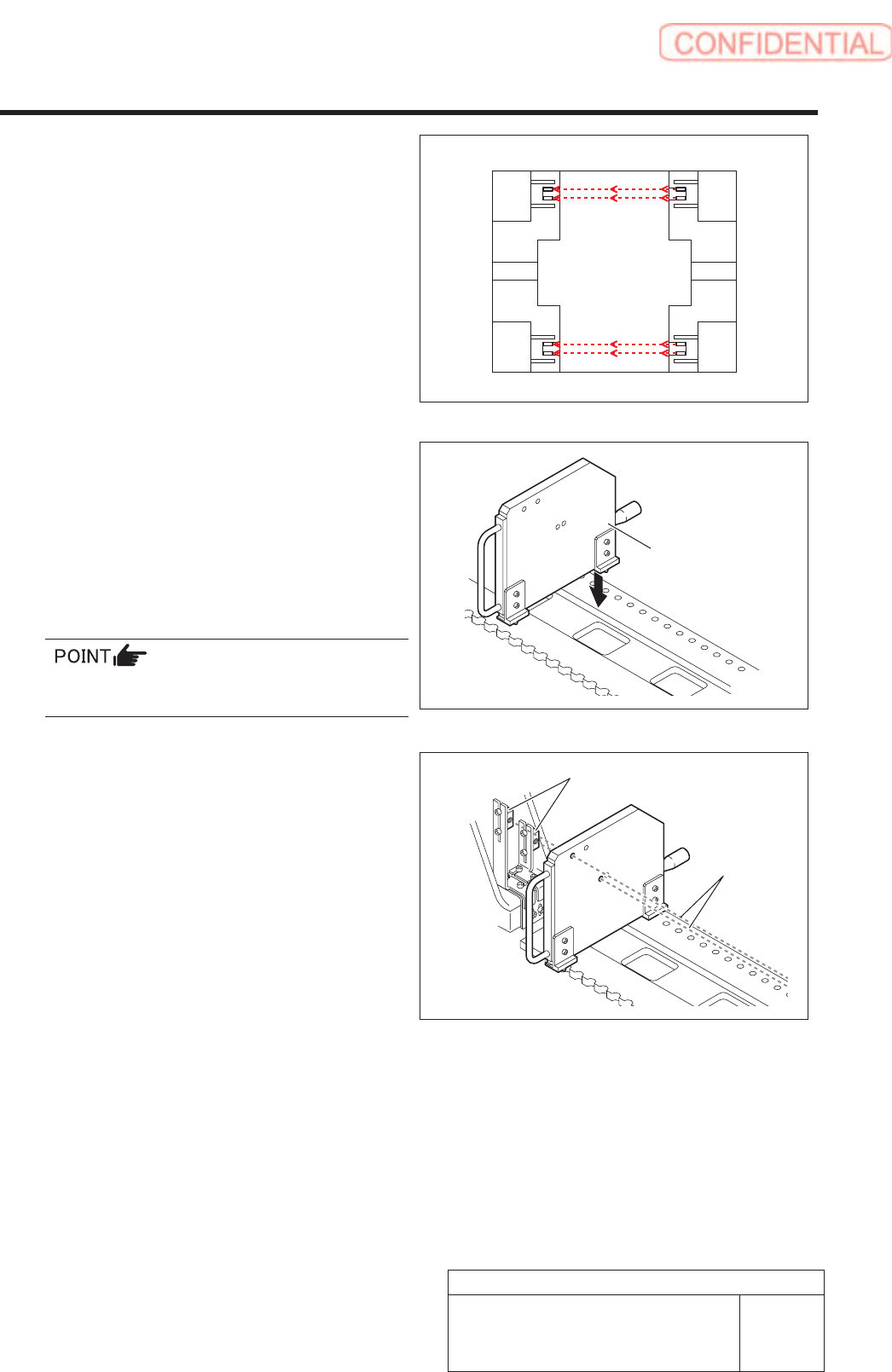 CONFIDENTIAL

POINT