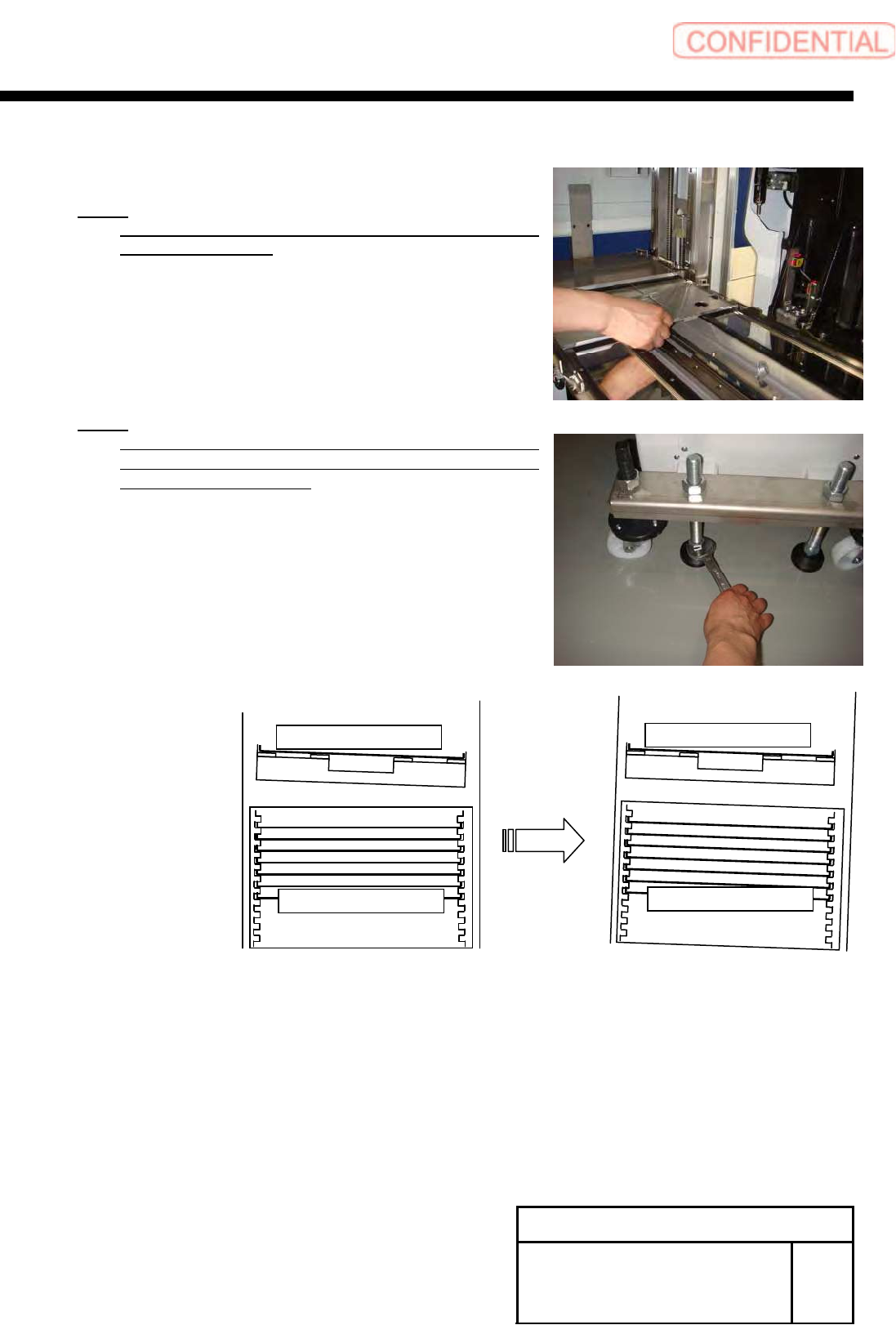 CONFIDENTIAL