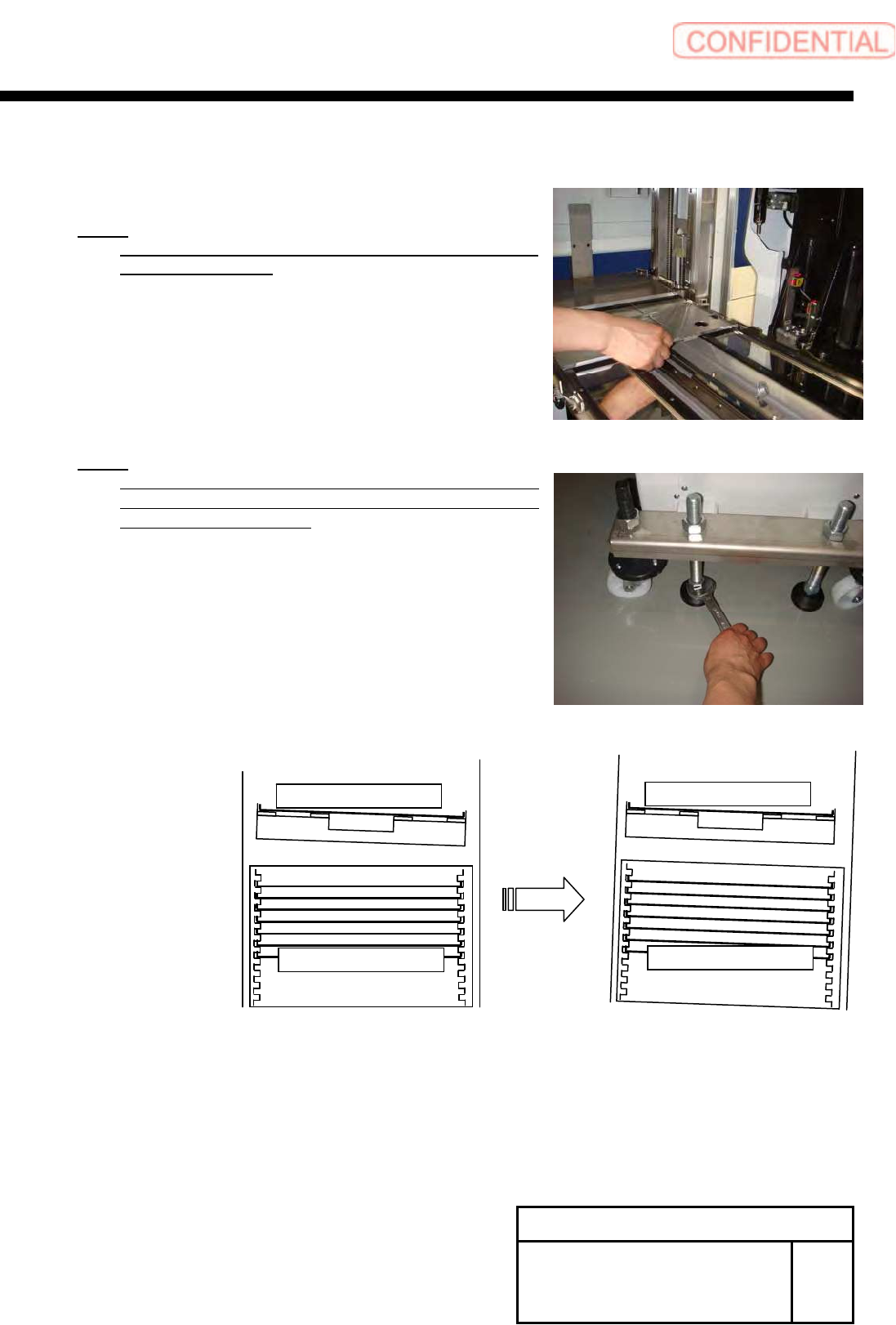 CONFIDENTIAL