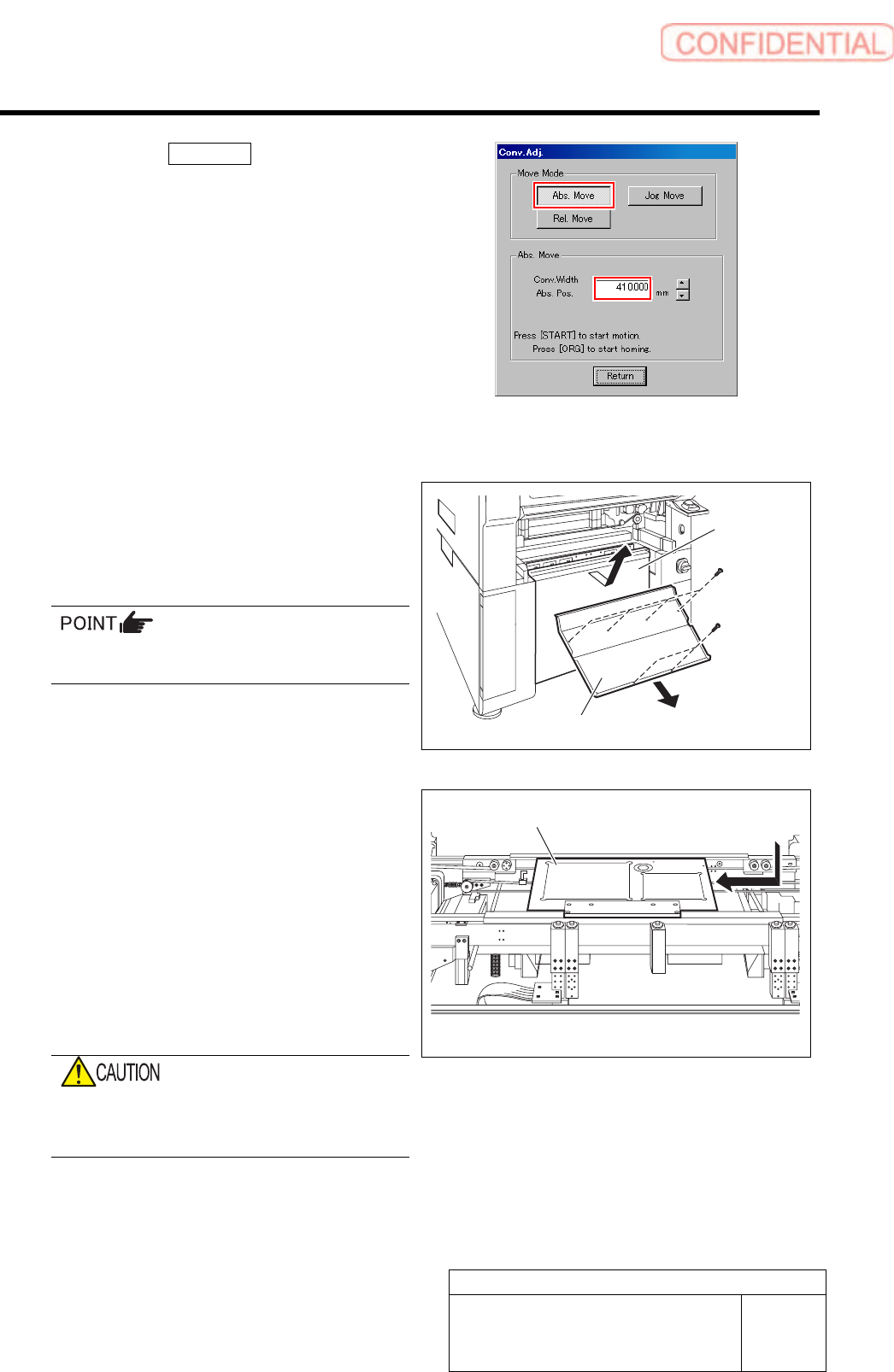 CONFIDENTIAL

Conv.Adj.

Move Mode

Abs. Move

Jog Move

Rel. Move

Abs. Move

Conv.Width
Abs. Pos.

410.000

mm

Press [START] to start motion.
Press [ORG] to start homing.

Return

POINT

CAUTION