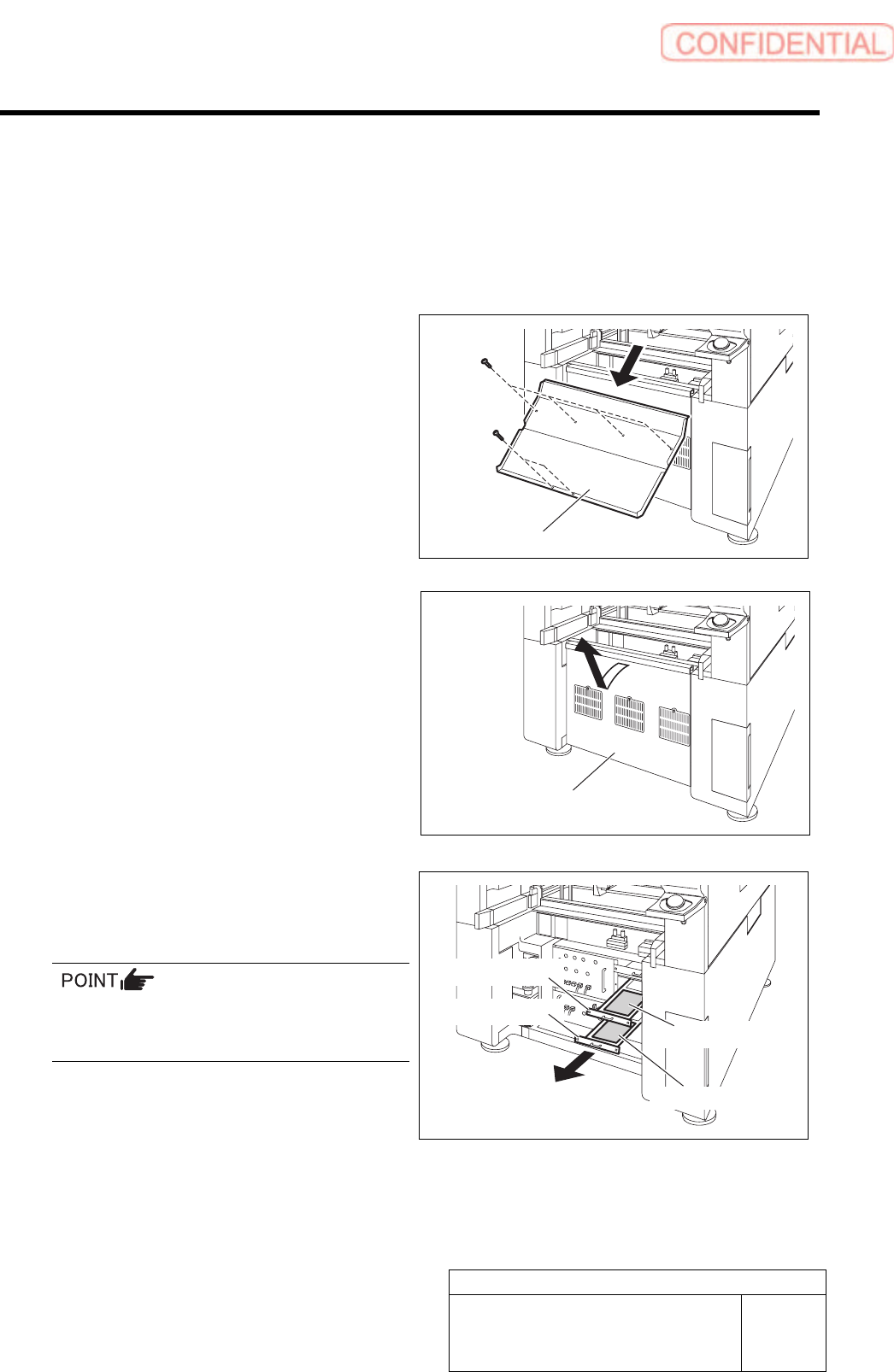 CONFIDENTIAL

POINT