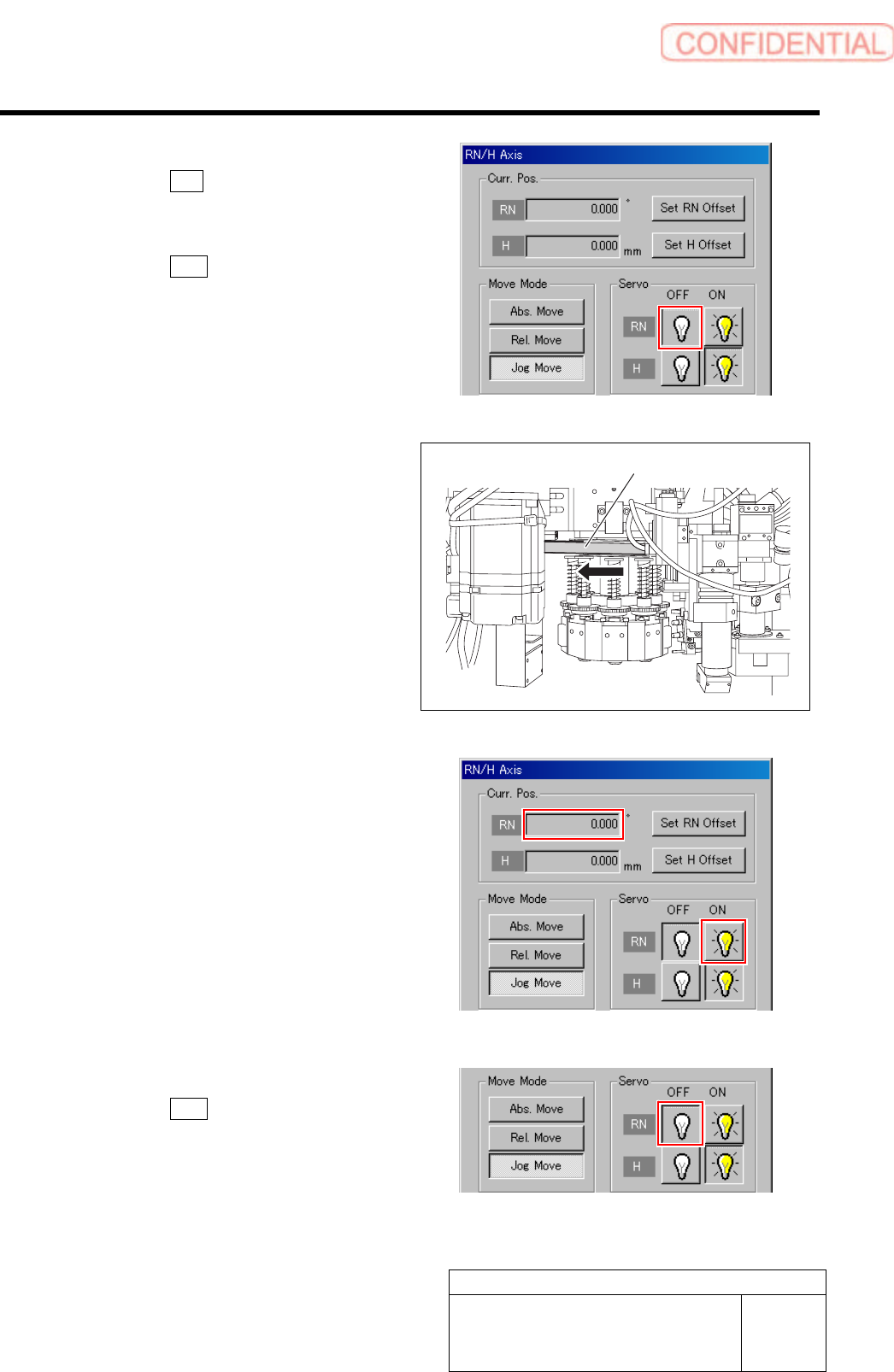 CONFIDENTIAL

RN/H Axis
Curr. Pos.
RN 0.000 °
Set RN Offset
H 0.000 mm
Set H Offset
Move Mode
Abs. Move
Rel. Move
Jog Move
Servo
OFF ON
RN
H

RN/H Axis
Curr. Pos.
RN 0.000 °
Set RN Offset
H 0.000 mm
Set H Offset
Move Mode
Abs. Move
Rel. Move
Jog Move
Servo
OFF ON
RN
H

Move Mode
Abs. Move
Rel. Move
Jog Move
Servo
OFF ON
RN
H