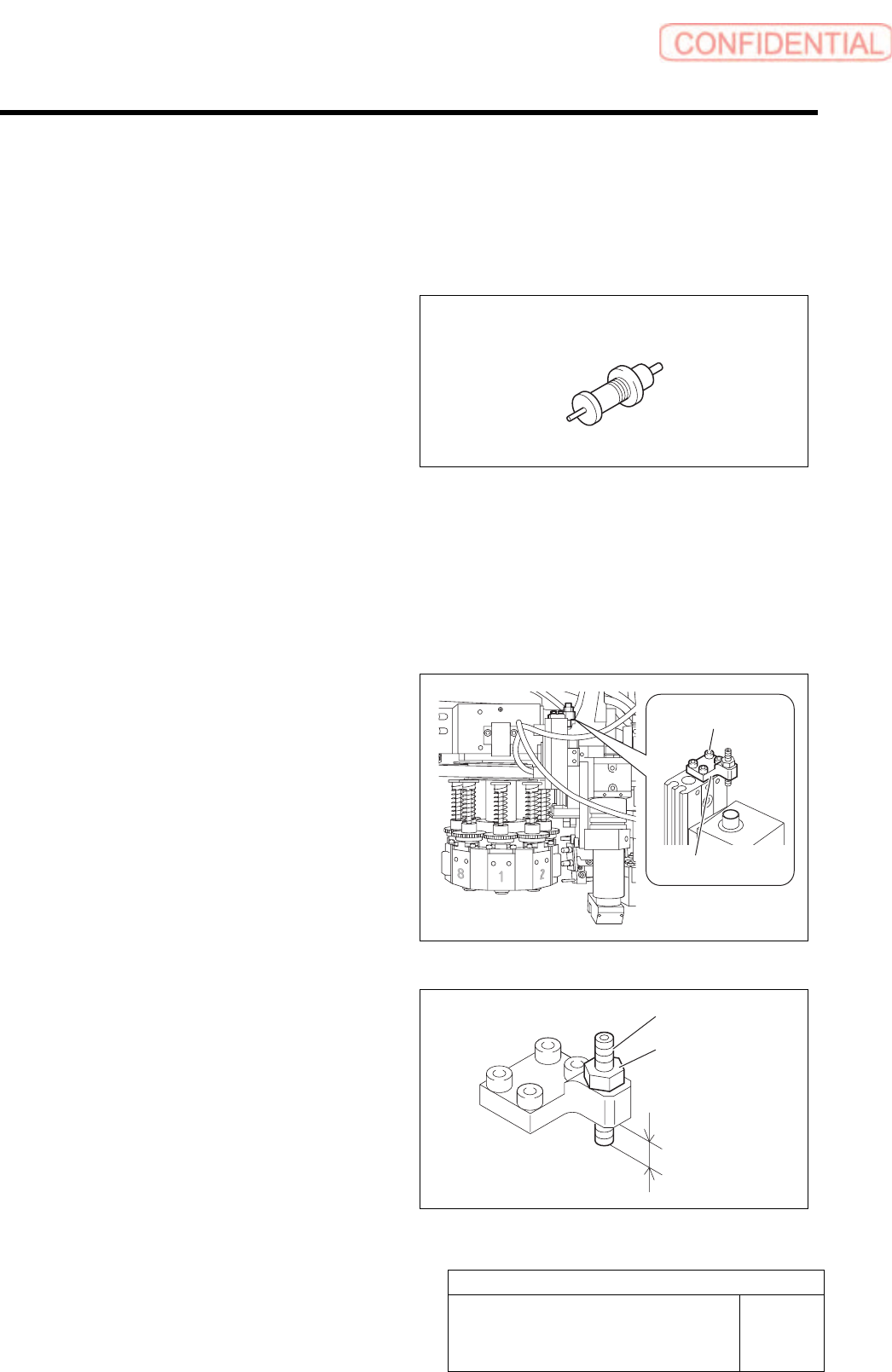 CONFIDENTIAL

8

1

2