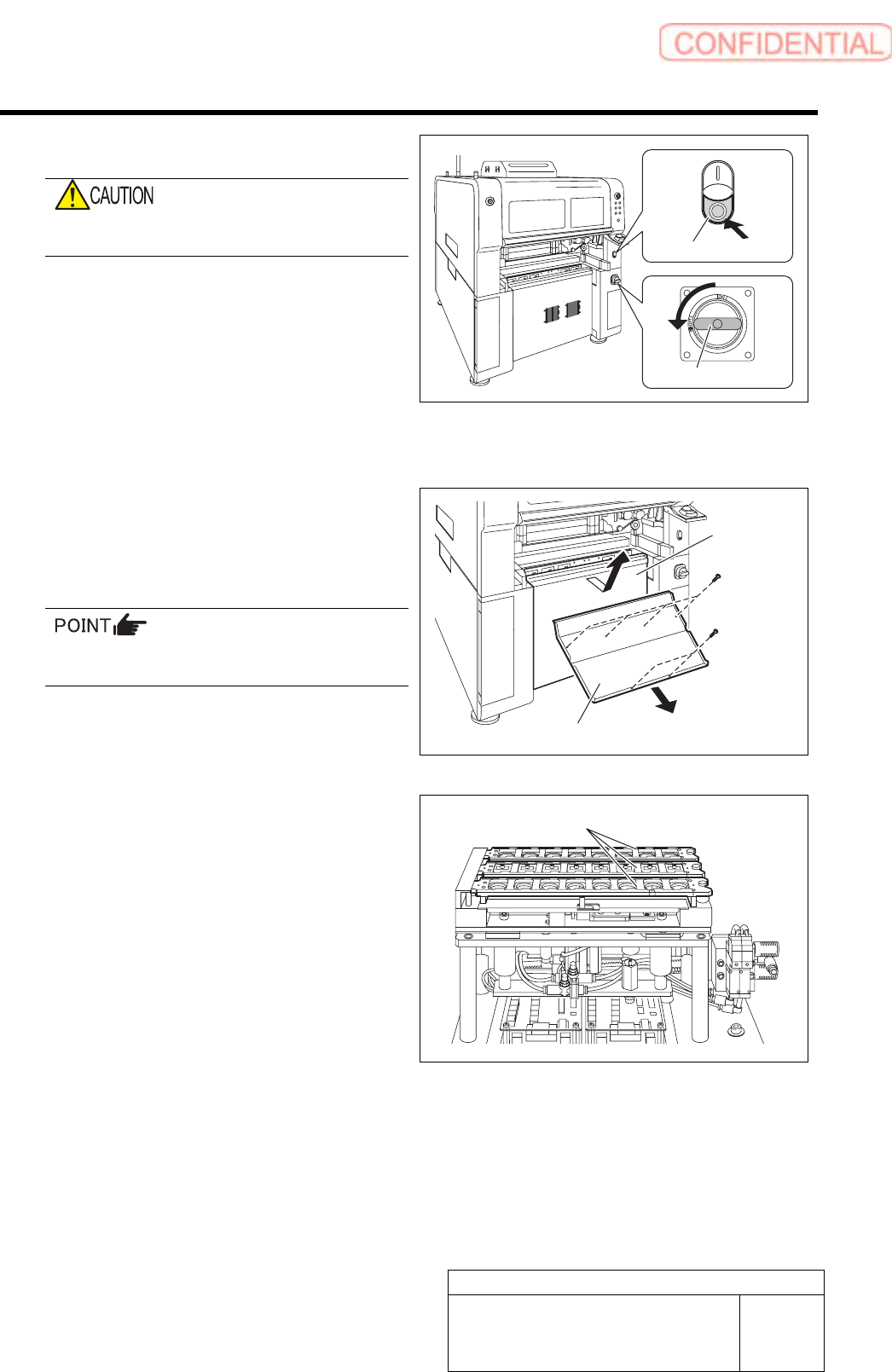 CONFIDENTIAL

CAUTION

POINT