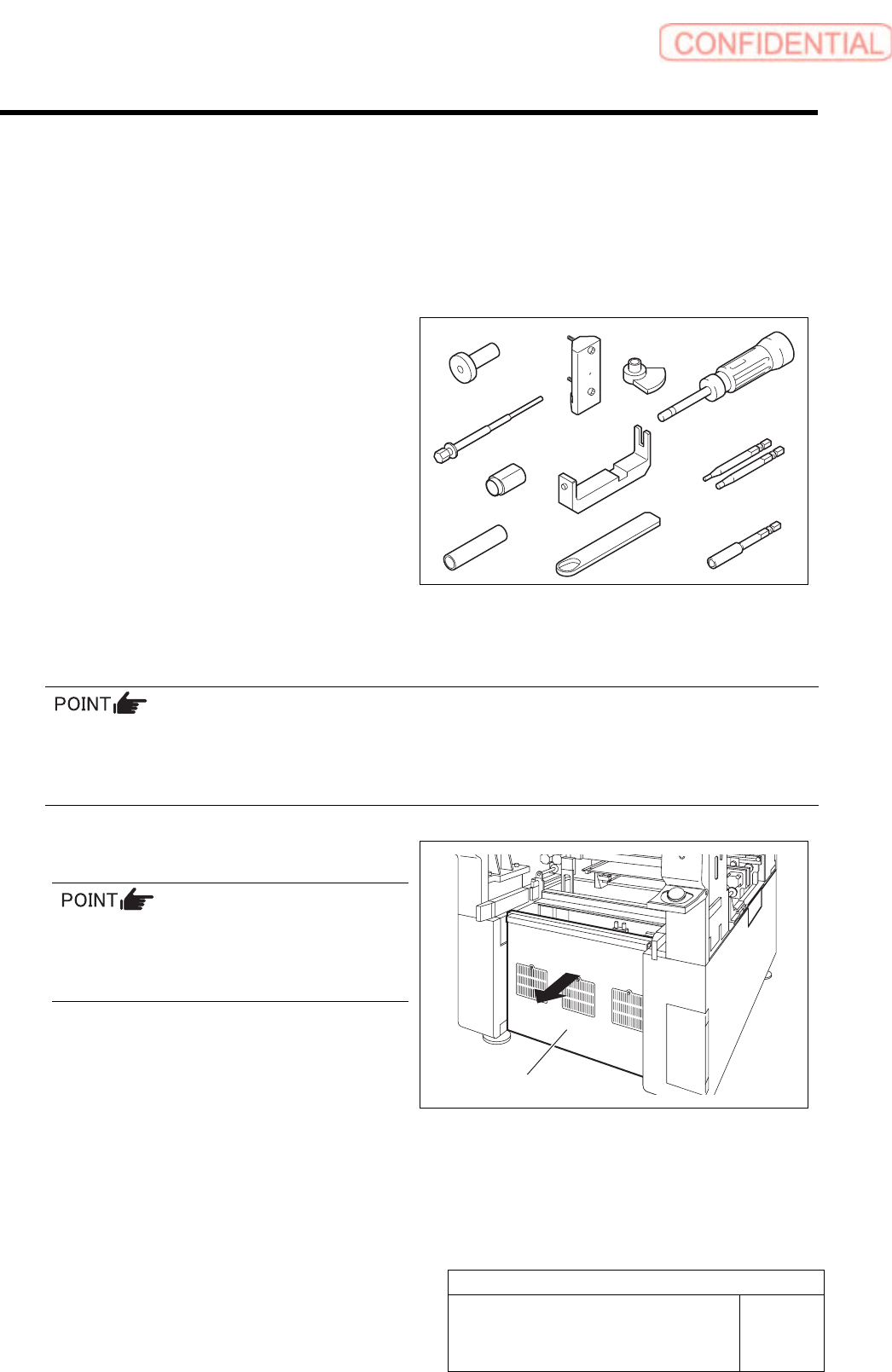 CONFIDENTIAL

POINT

POINT