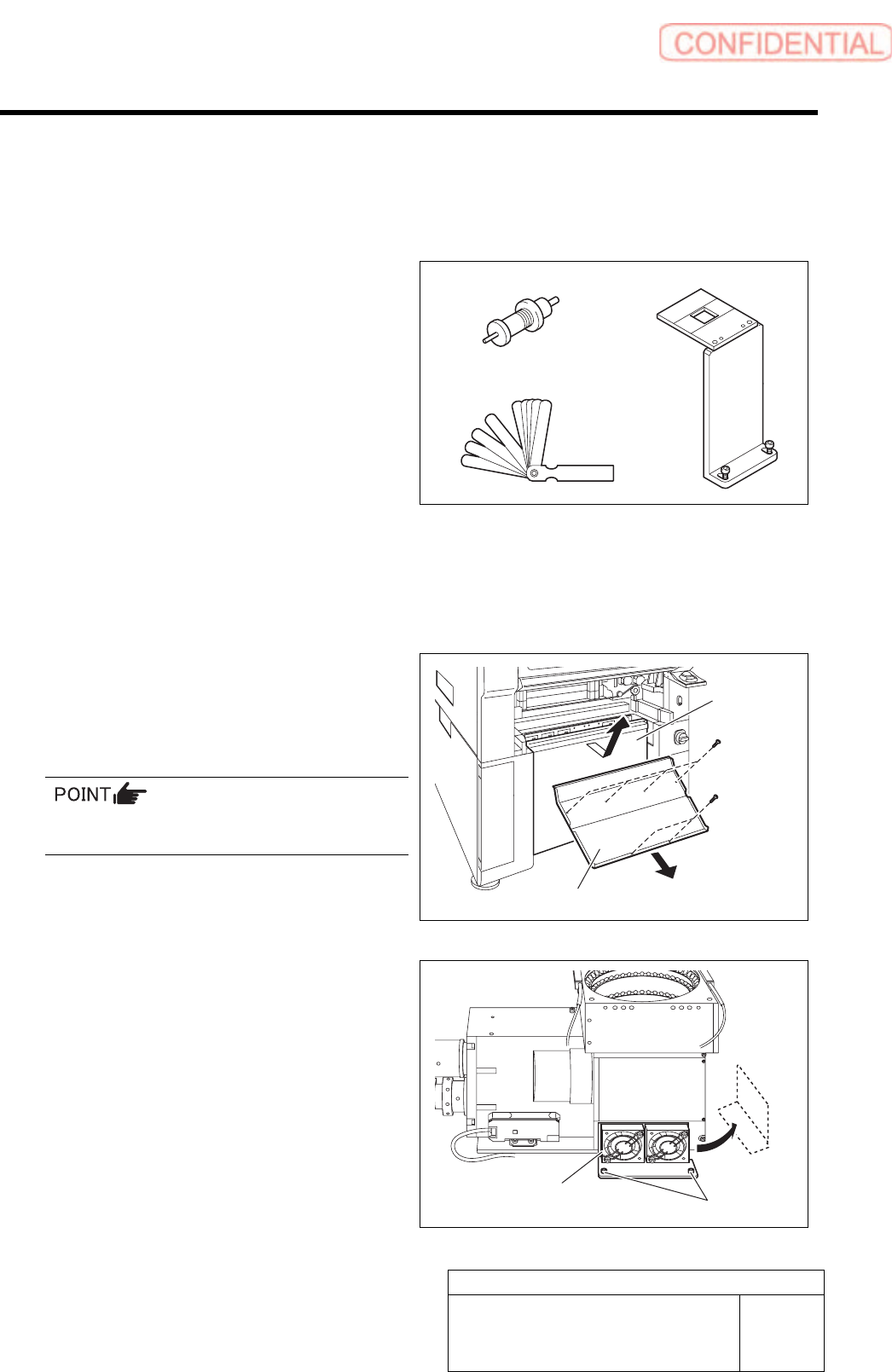 CONFIDENTIAL

POINT