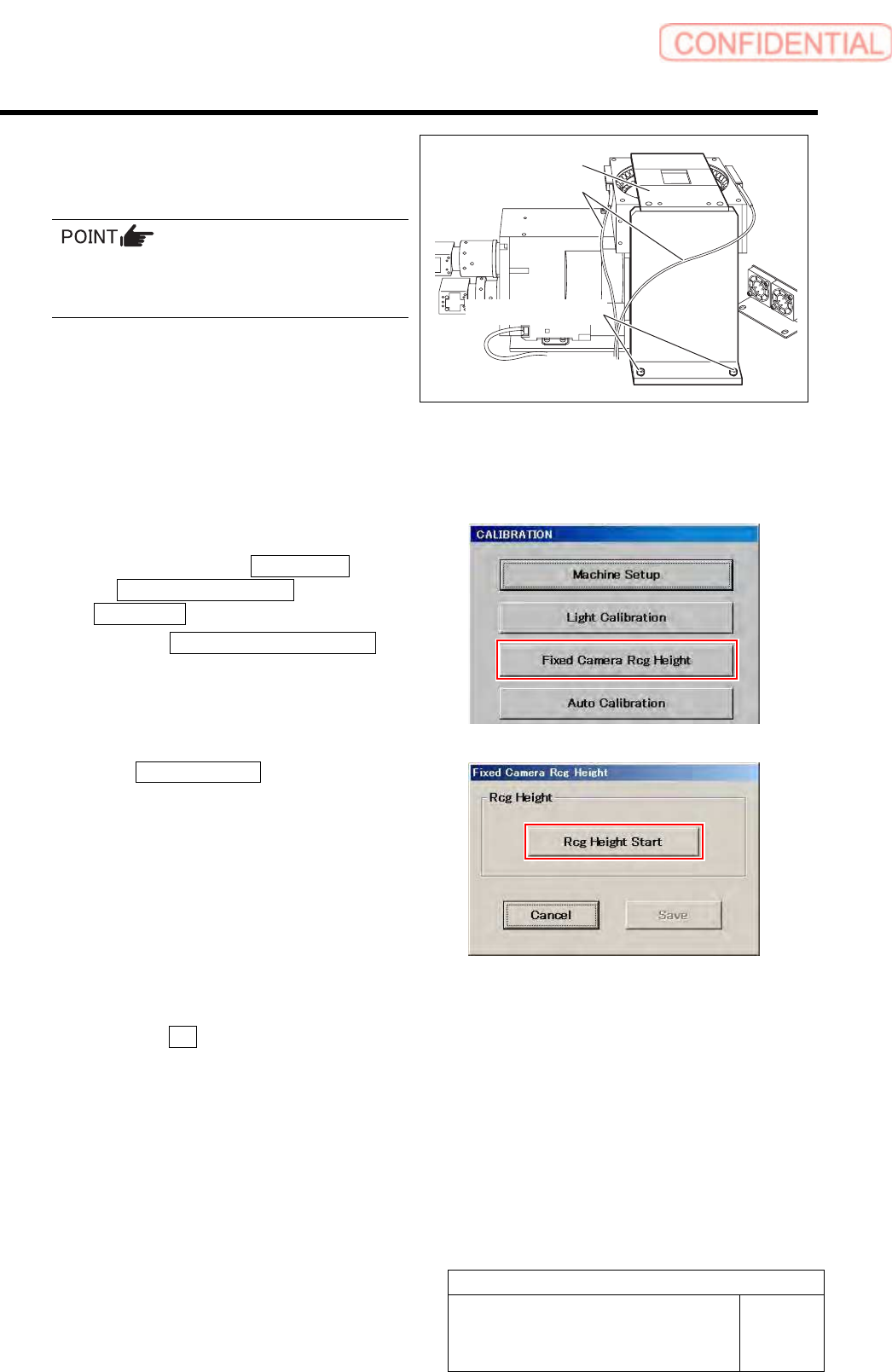 CONFIDENTIAL

POINT

CALIBRATION

Machine Setup

Light Calibration

Fixed Camera Rcg Height

Auto Calibration

Fixed Camera Rcg Height

Rcg Height

Rcg Height Start

Cancel

Save