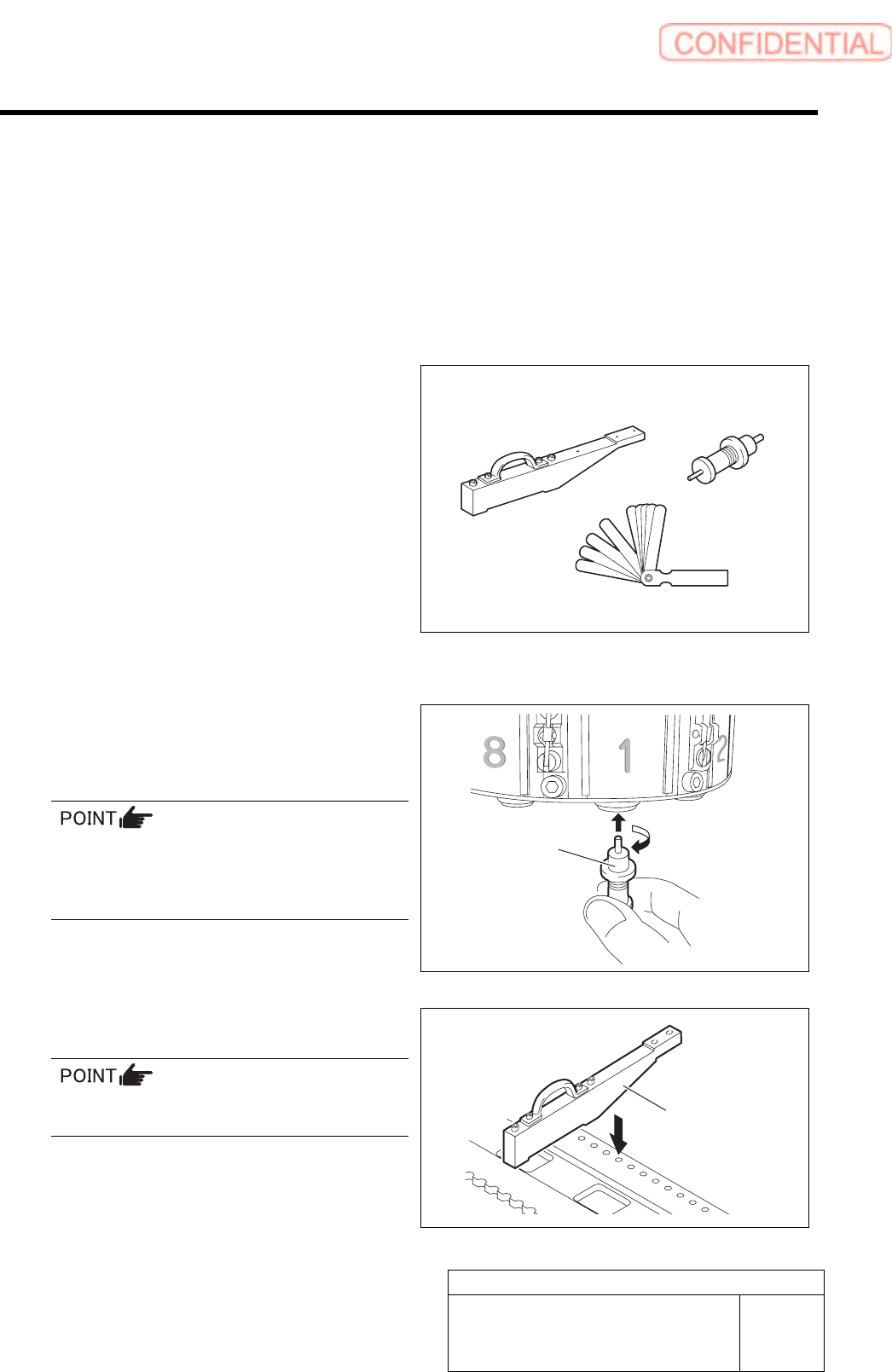 CONFIDENTIAL

8

1

2

POINT

POINT