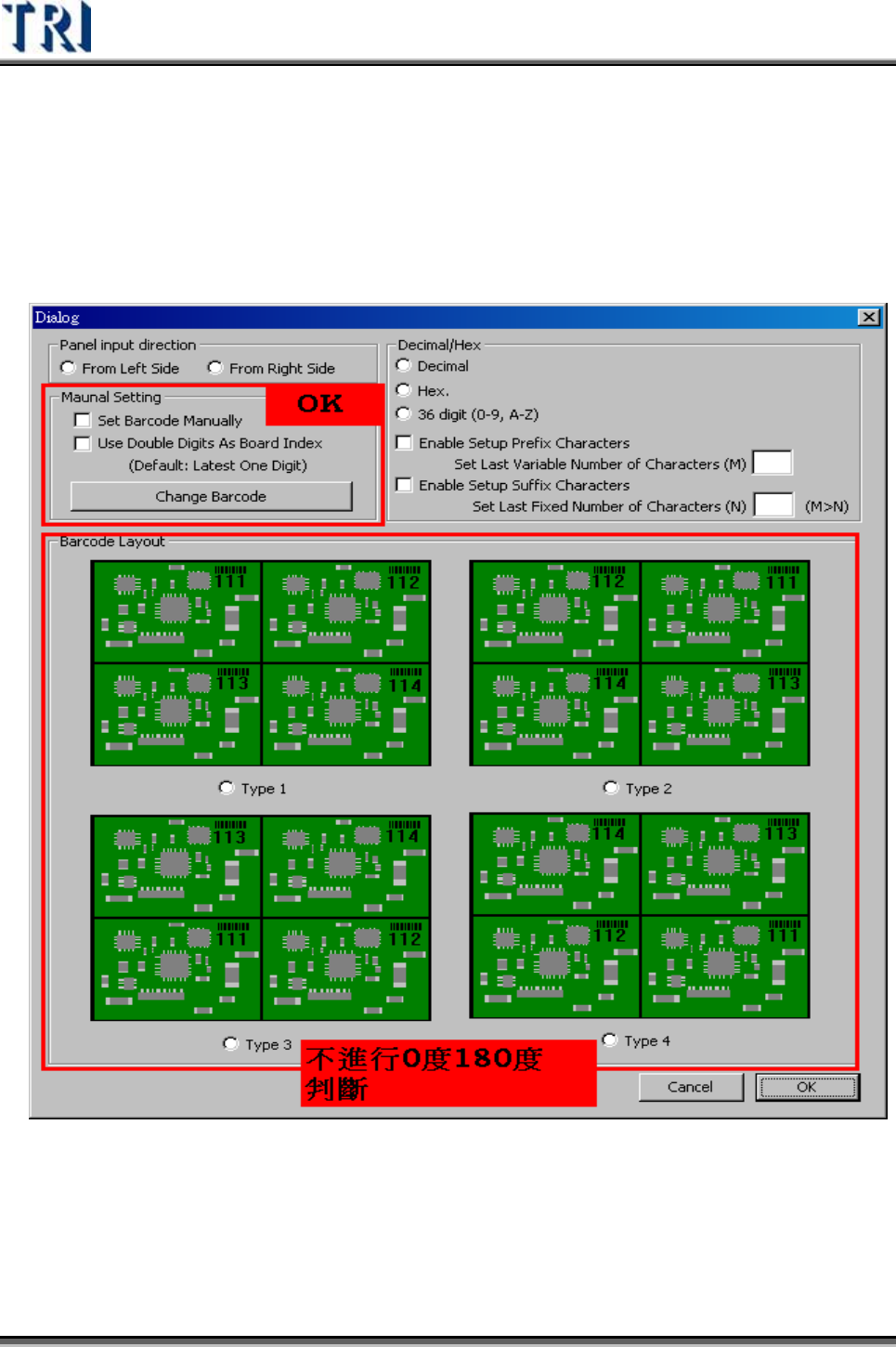 TRI

Dialog

Panel input direction
From Left Side
From Right Side

Maunal Setting
OK
Set Barcode Manually
Use Double Digits As Board Index
(Default: Latest One Digit)
Change Barcode

Decimal/Hex
Decimal
Hex.
36 digit (0-9, A-Z)
Enable Setup Prefix Characters
Set Last Variable Number of Characters (M)
Enable Setup Suffix Characters
Set Last Fixed Number of Characters (N)
(M>N)

Barcode Layout

111 112
113 114
Type 1

112 111
114 113
Type 2

113 114
111 112
Type 3

114 113
112 111
Type 4

不進行0度180度判斷

Cancel
OK