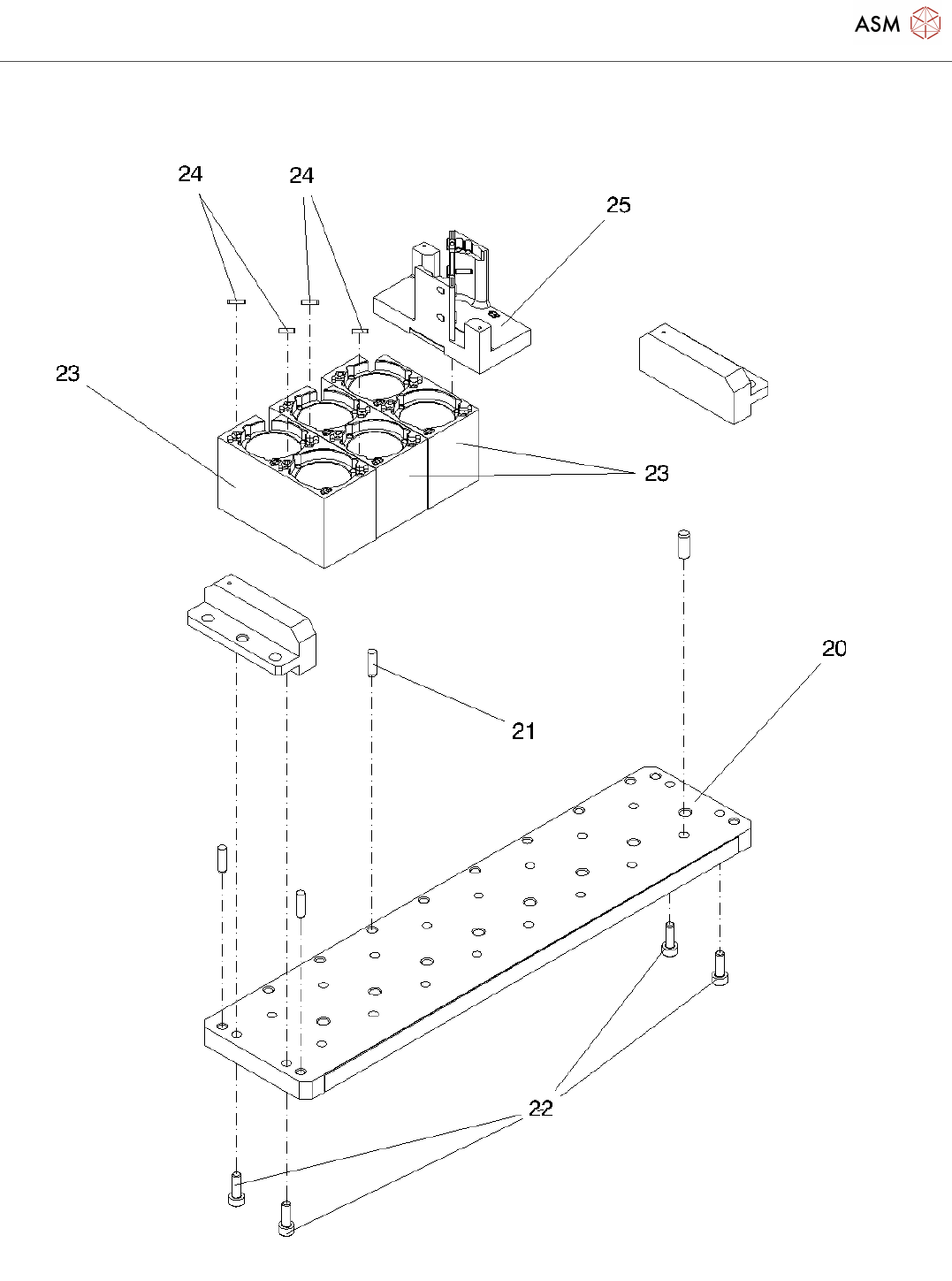 ASM

24
24
25
23
23
20
21
22