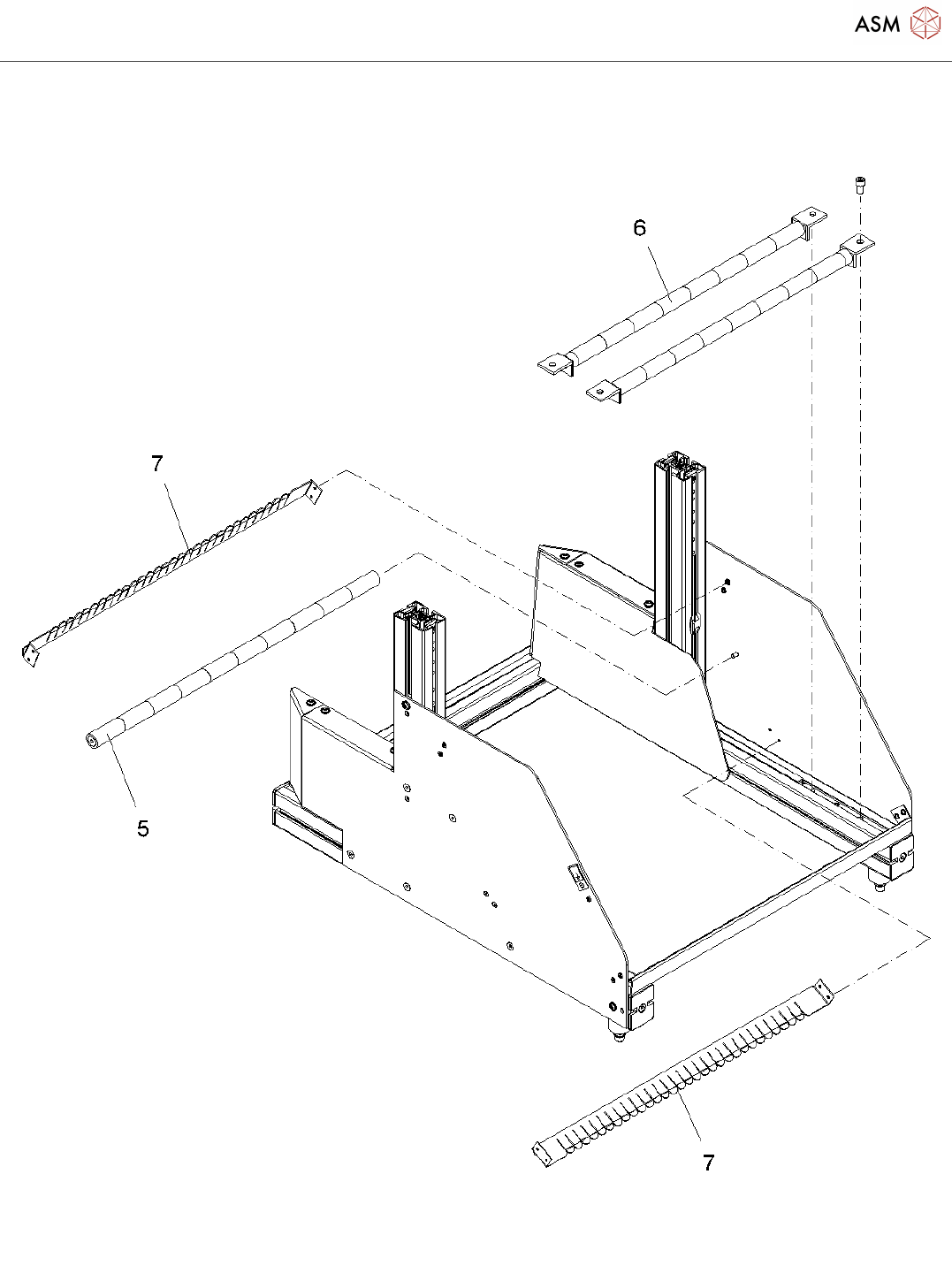 ASM

6

7

5

7