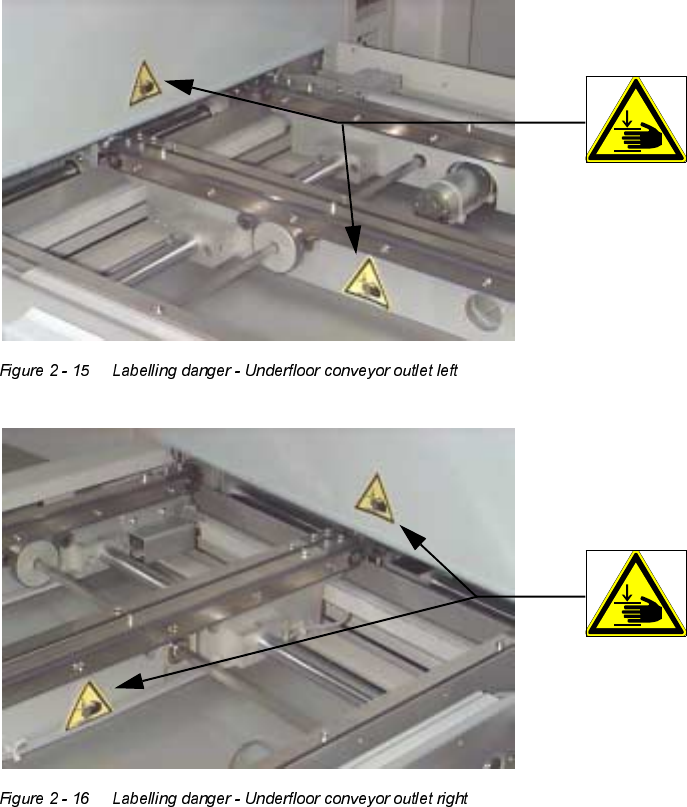 Figure 2 - 15 Labelling danger - Underfloor conveyor outlet left

Figure 2 - 16 Labelling danger - Underfloor conveyor outlet right