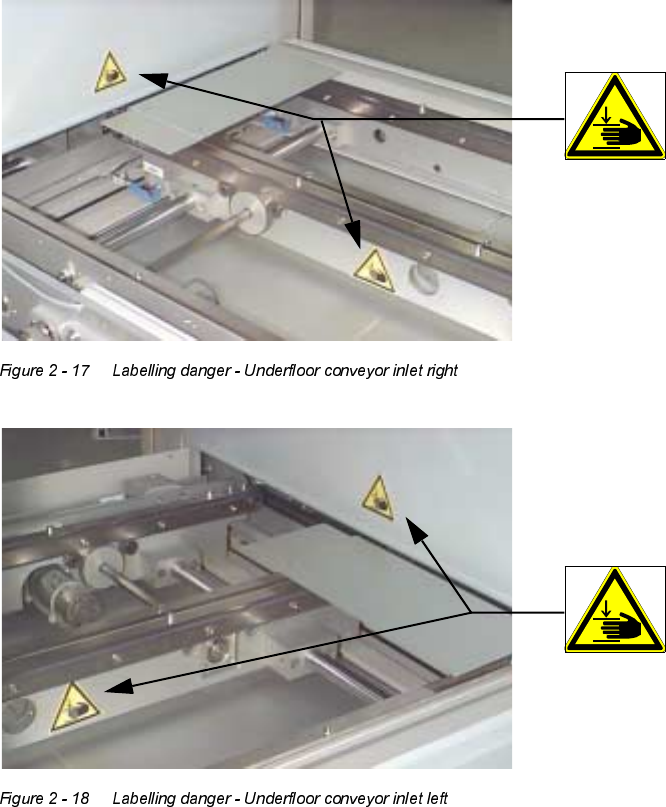 Figure 2 - 17 Labelling danger - Underfloor conveyor inlet right

Figure 2 - 18 Labelling danger - Underfloor conveyor inlet left