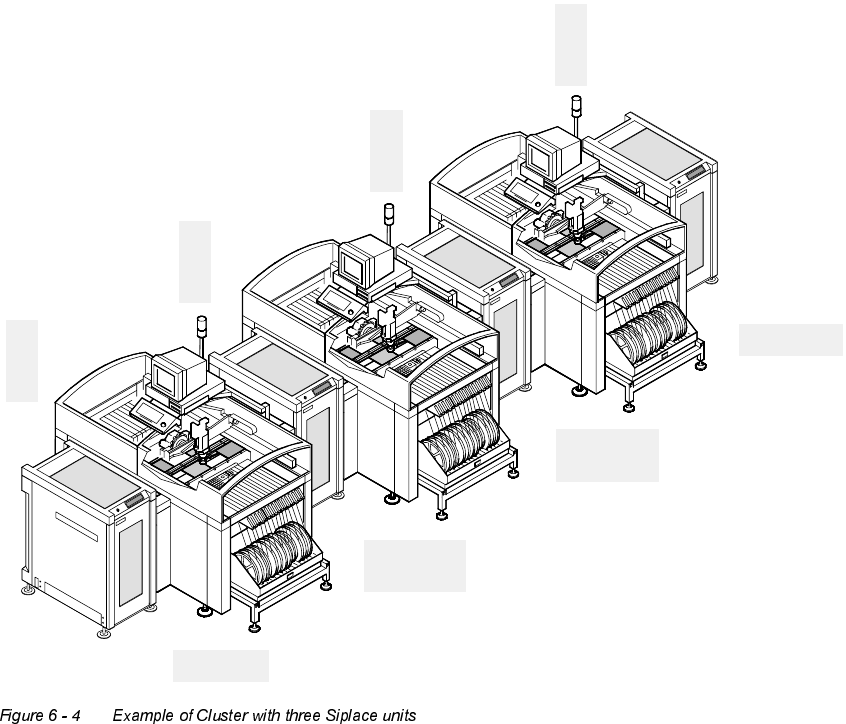 Figure 6 - 4 Example of Cluster with three Siplace units