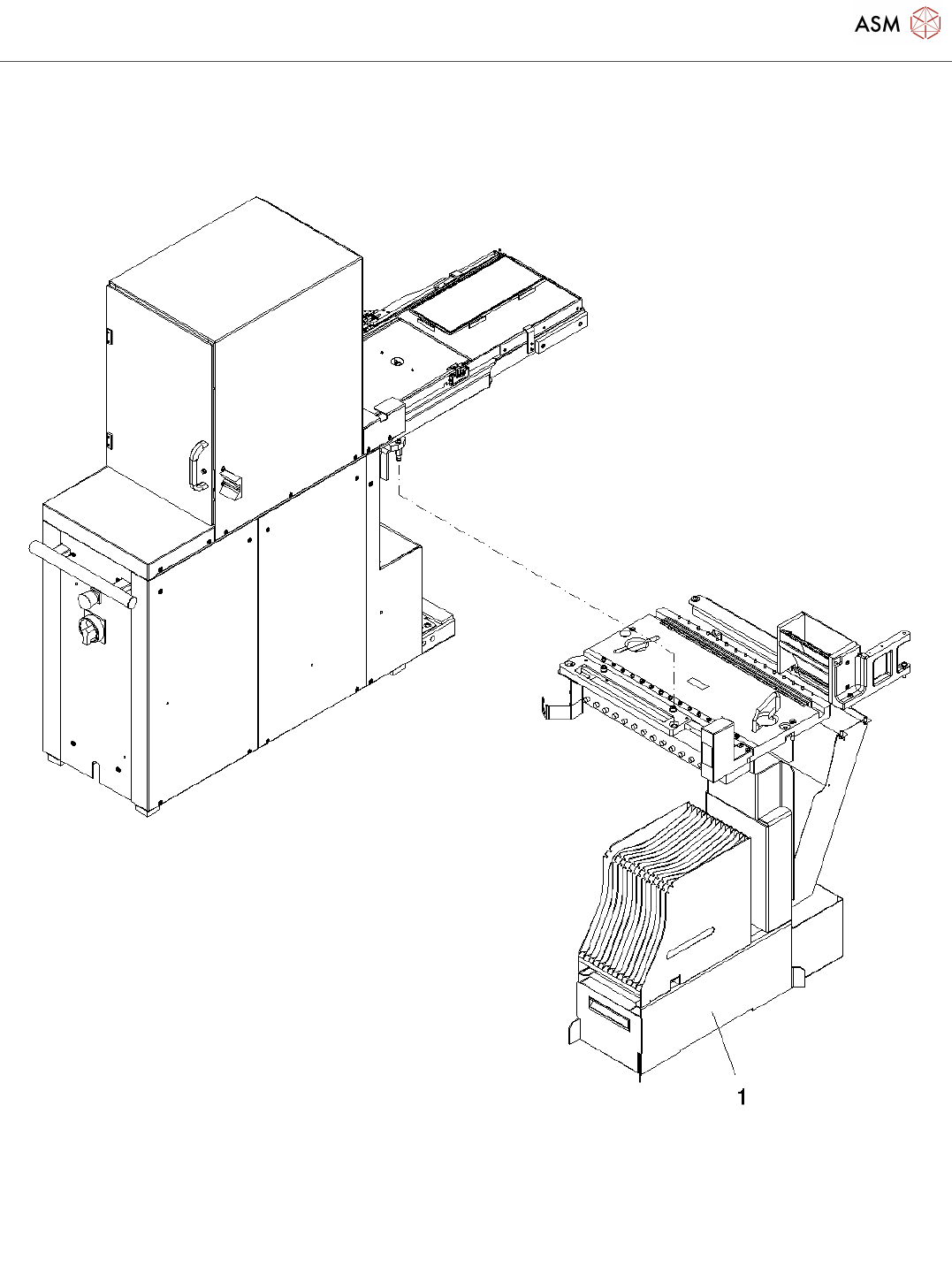 ASM

1