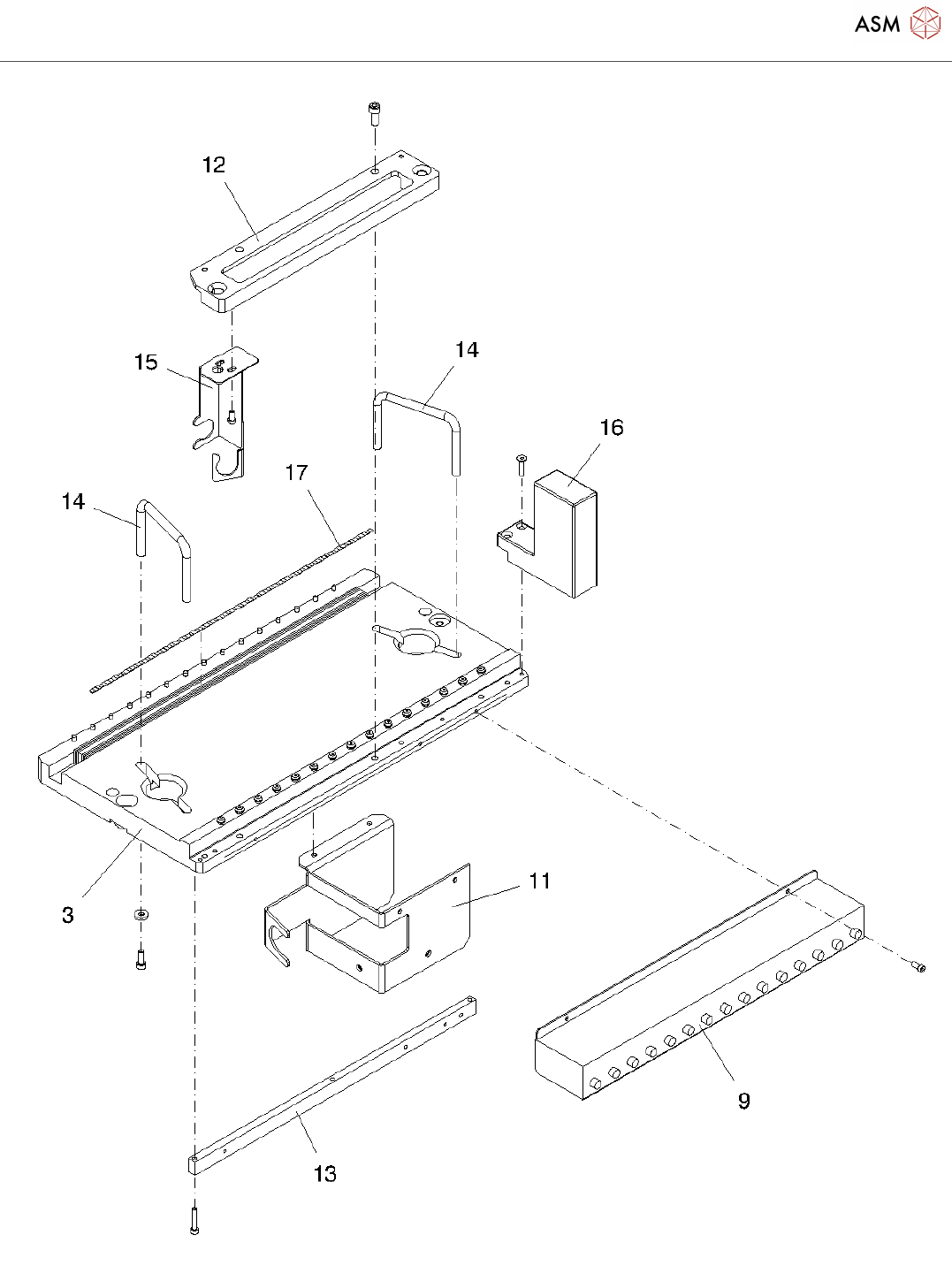 ASM

12

15

14

16

17

14

3

11

9

13