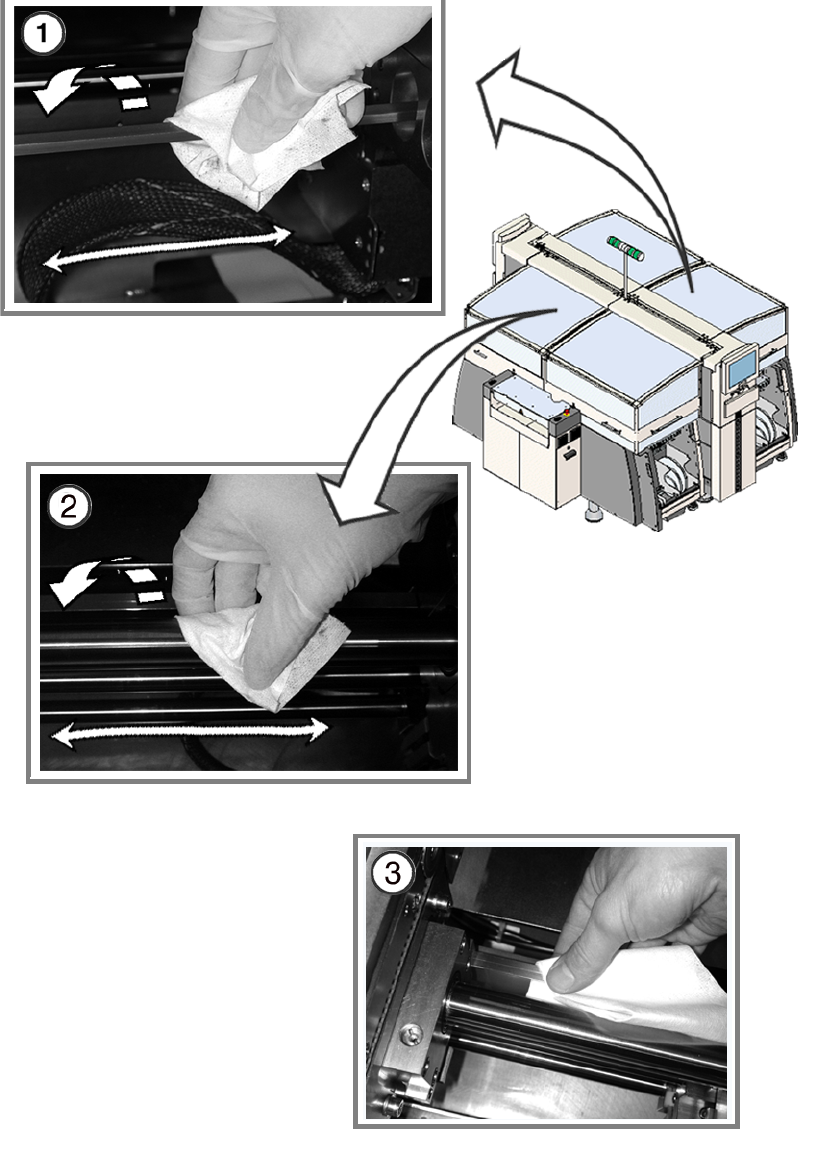 1

2

3