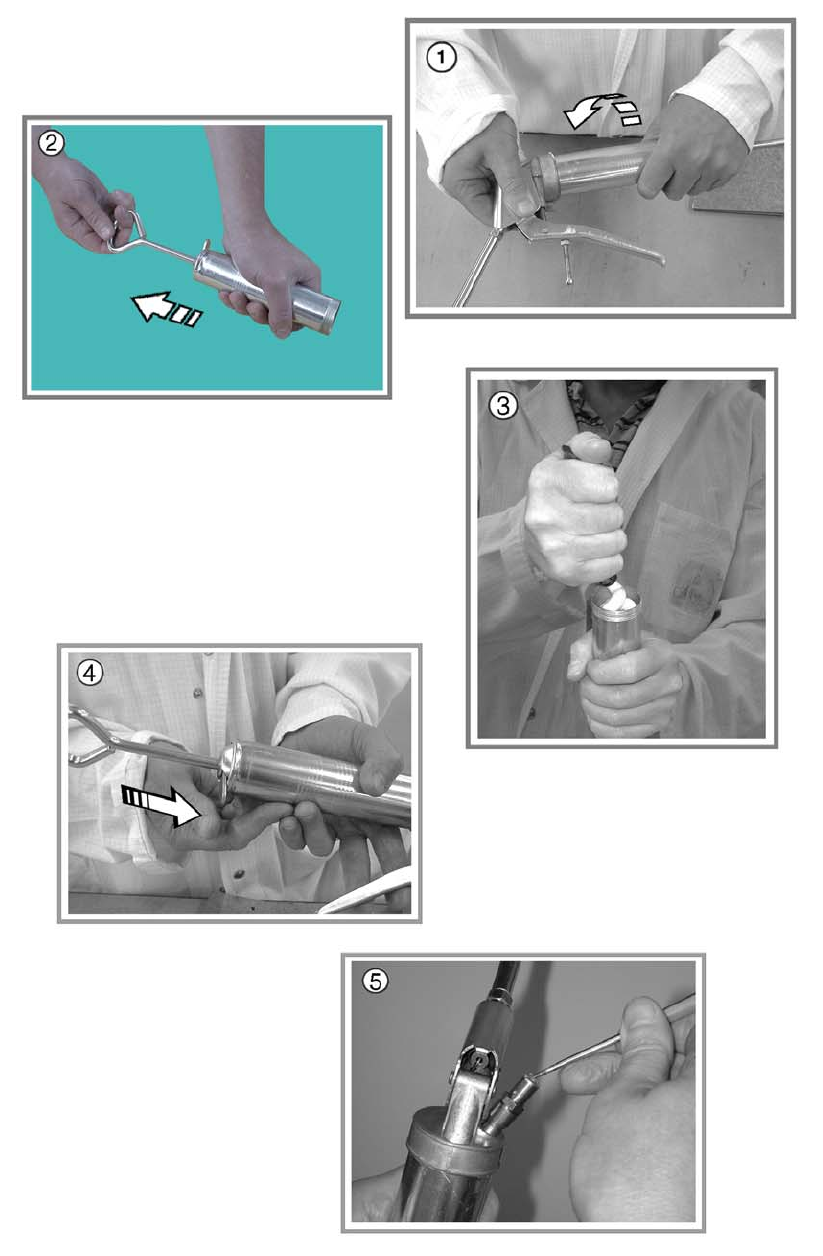 ①

②

③

④

⑤