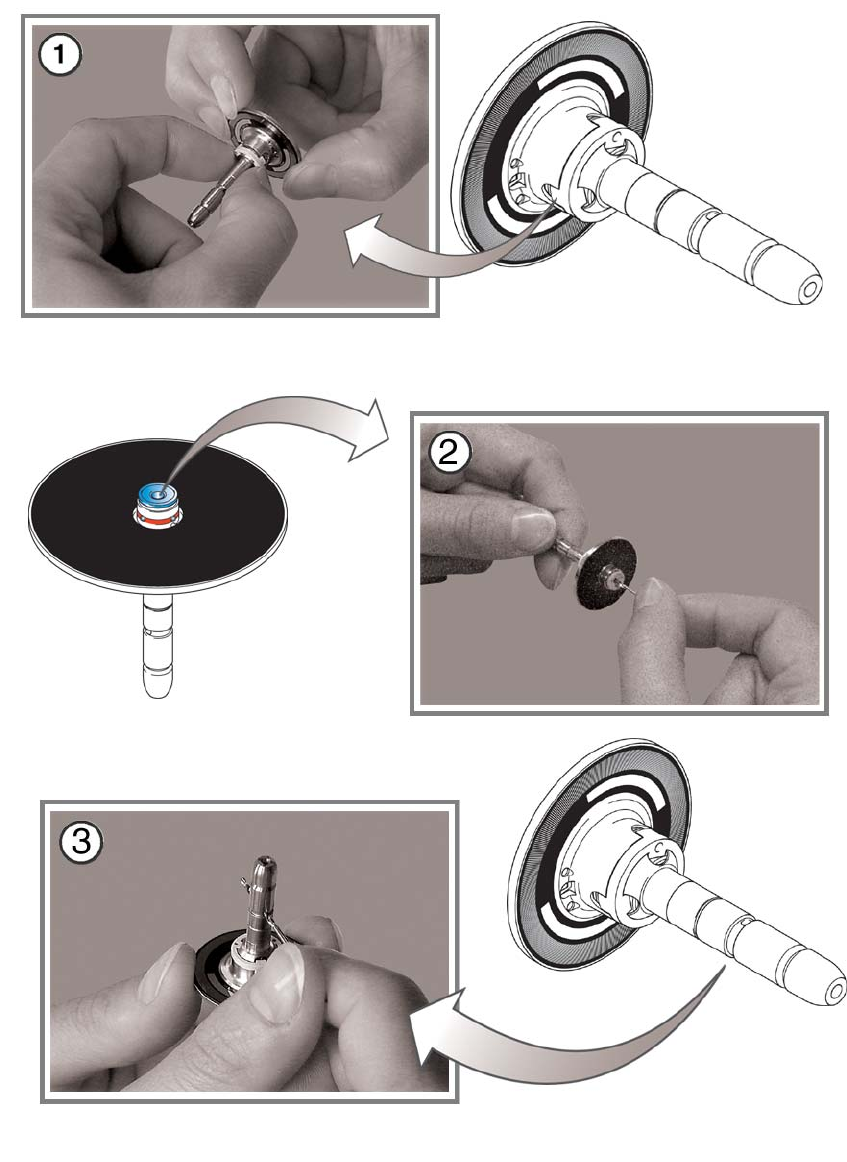 1

2

3