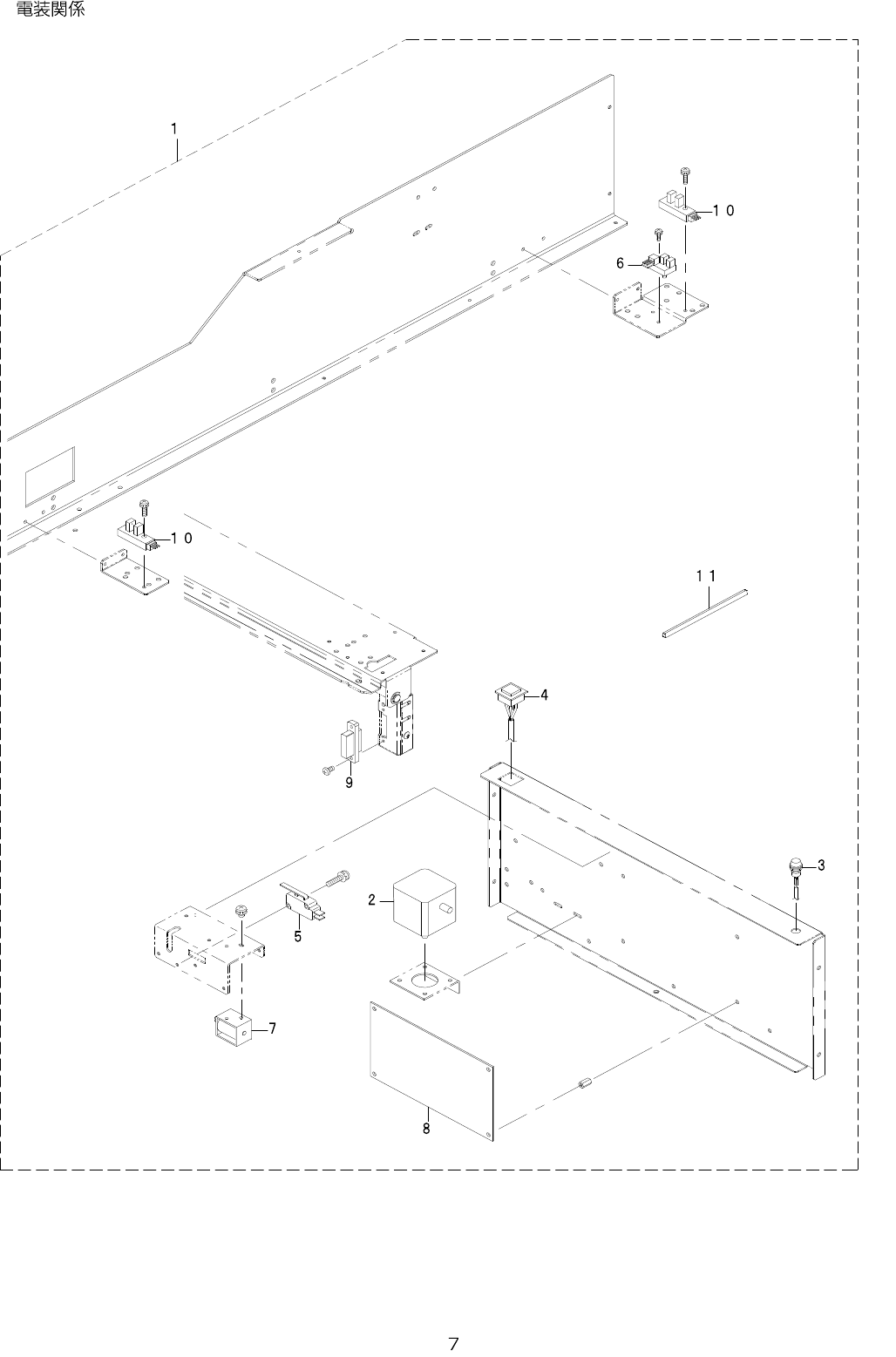 電装関係

1

10

6

10

11

4

9

3

2

5

7

8

7