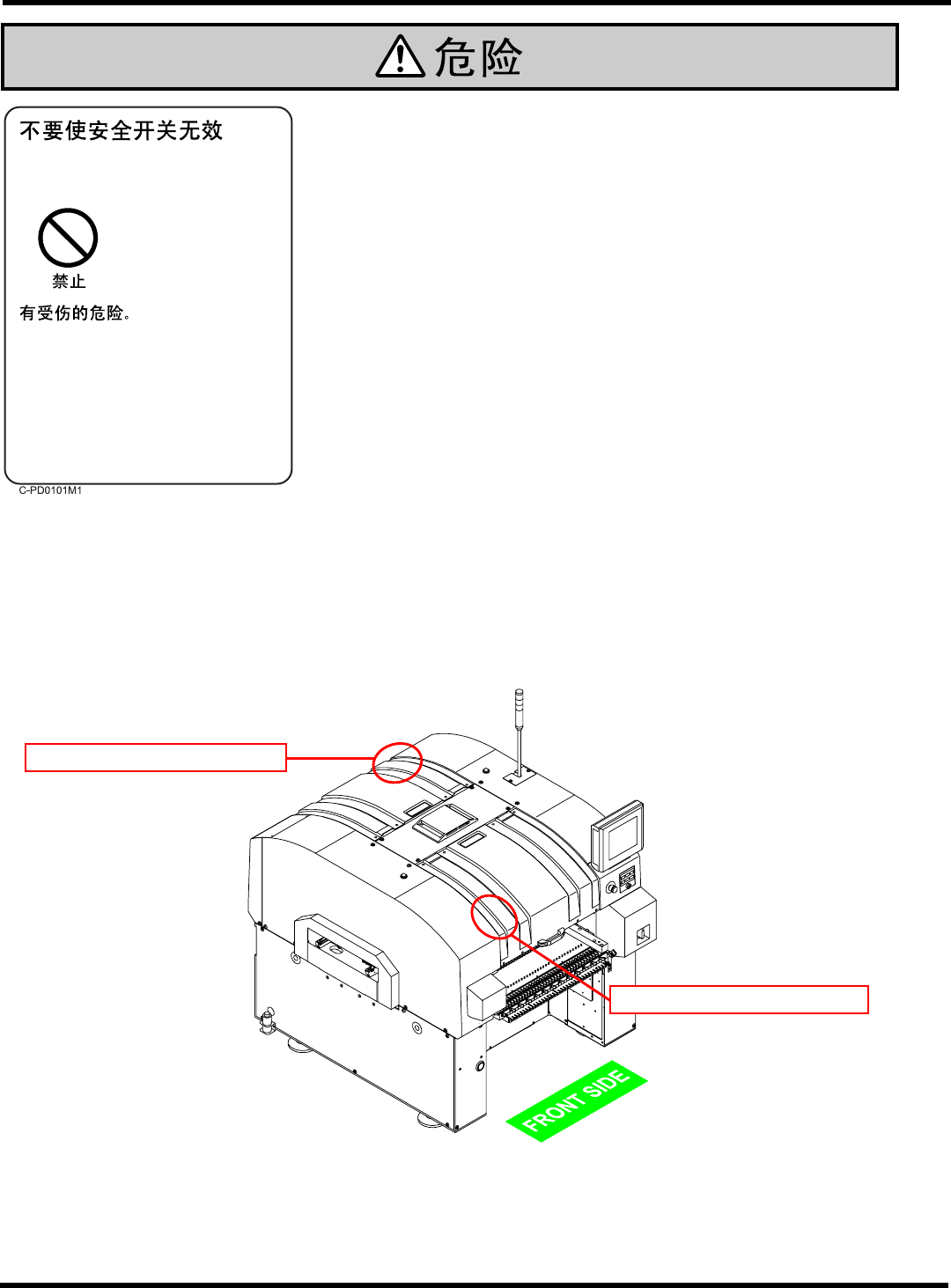 危险

不要使安全开关无效

禁止

有受伤的危险。

C-PD0101M1

FRONT SIDE