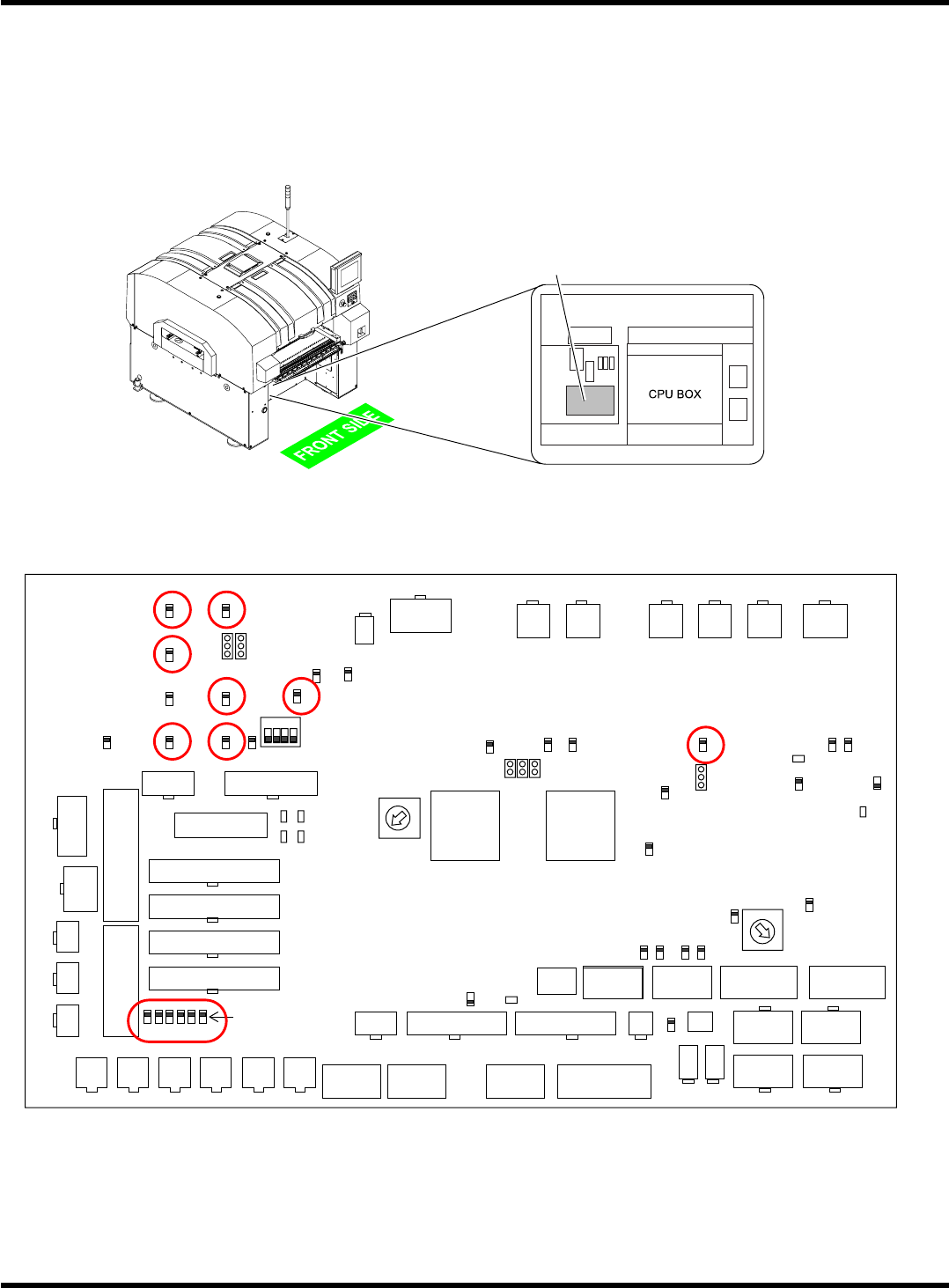 CPU BOX

FRONT SIDE