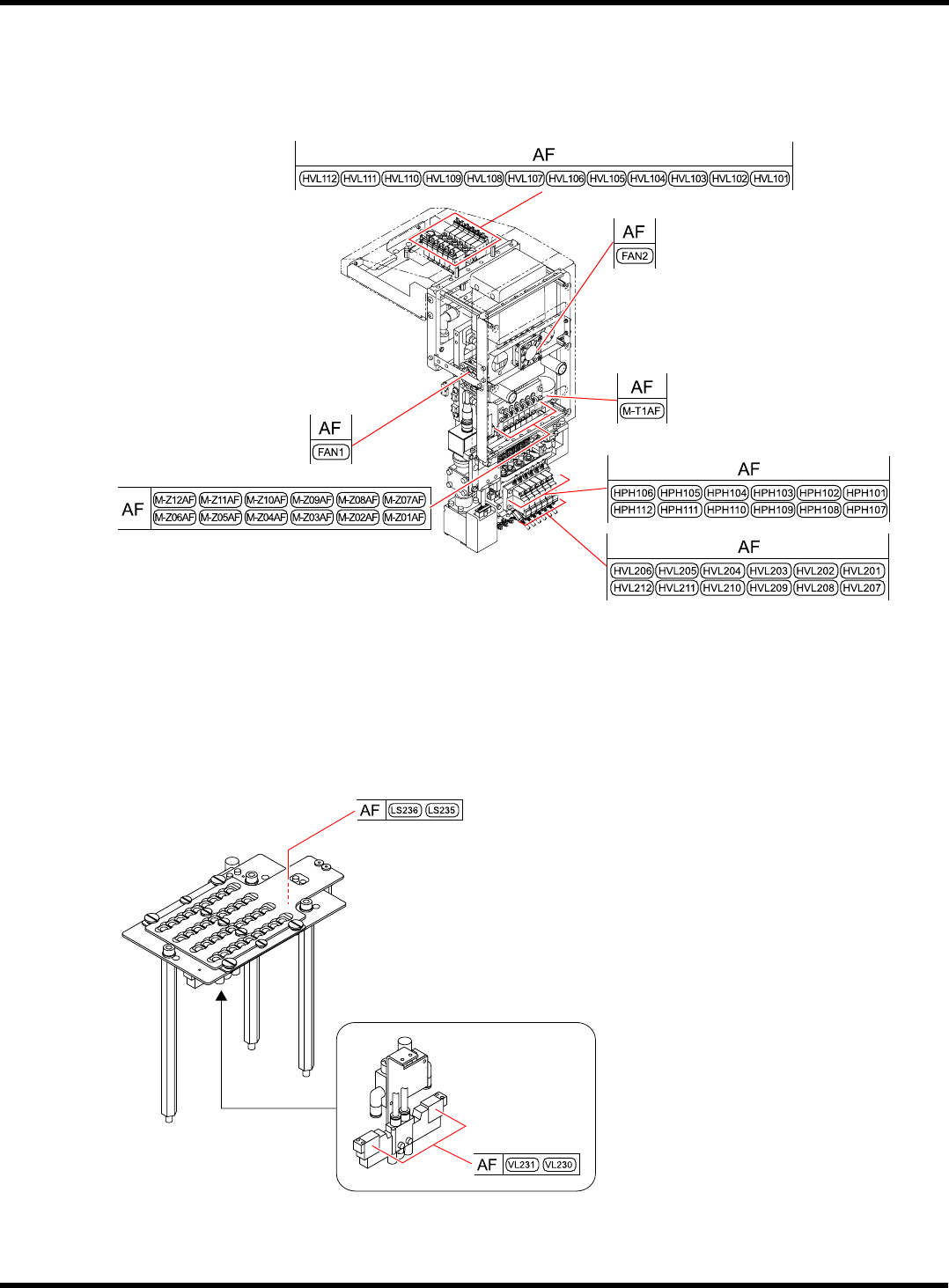 AF
HVL112 HVL111 HVL110 HVL109 HVL108 HVL107 HVL106 HVL105 HVL104 HVL103 HVL102 HVL101

AF
FAN2

AF
M-T1AF

AF
FAN1

AF
M-Z12AF M-Z11AF M-Z10AF M-Z09AF M-Z08AF M-Z07AF
M-Z06AF M-Z05AF M-Z04AF M-Z03AF M-Z02AF M-Z01AF

AF
HPH106 HPH105 HPH104 HPH103 HPH102 HPH101
HPH112 HPH111 HPH110 HPH109 HPH108 HPH107

AF
HVL206 HVL205 HVL204 HVL203 HVL202 HVL201
HVL212 HVL211 HVL210 HVL209 HVL208 HVL207

AF LS236 LS235

AF VL231 VL230