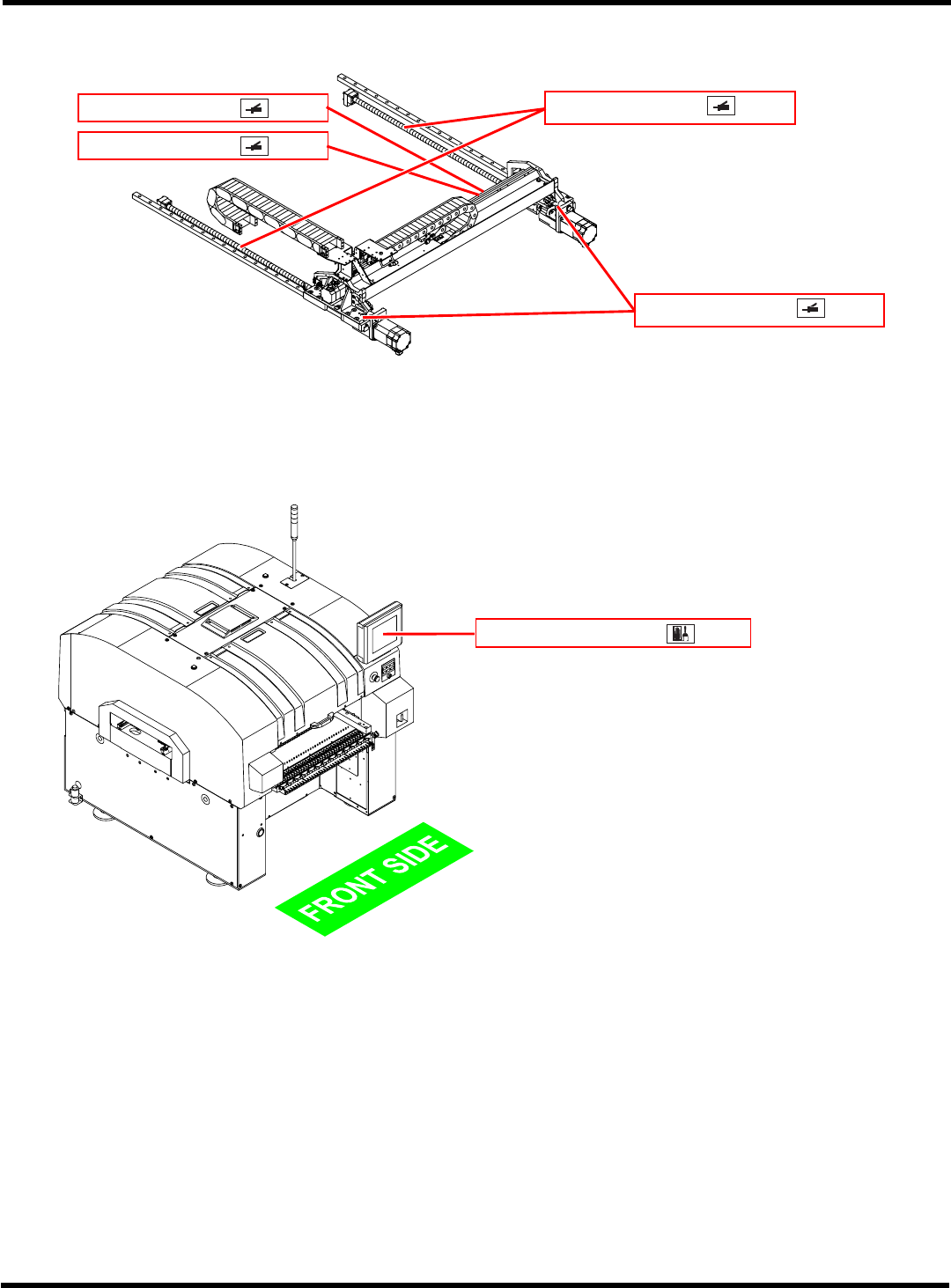 FRONT SIDE