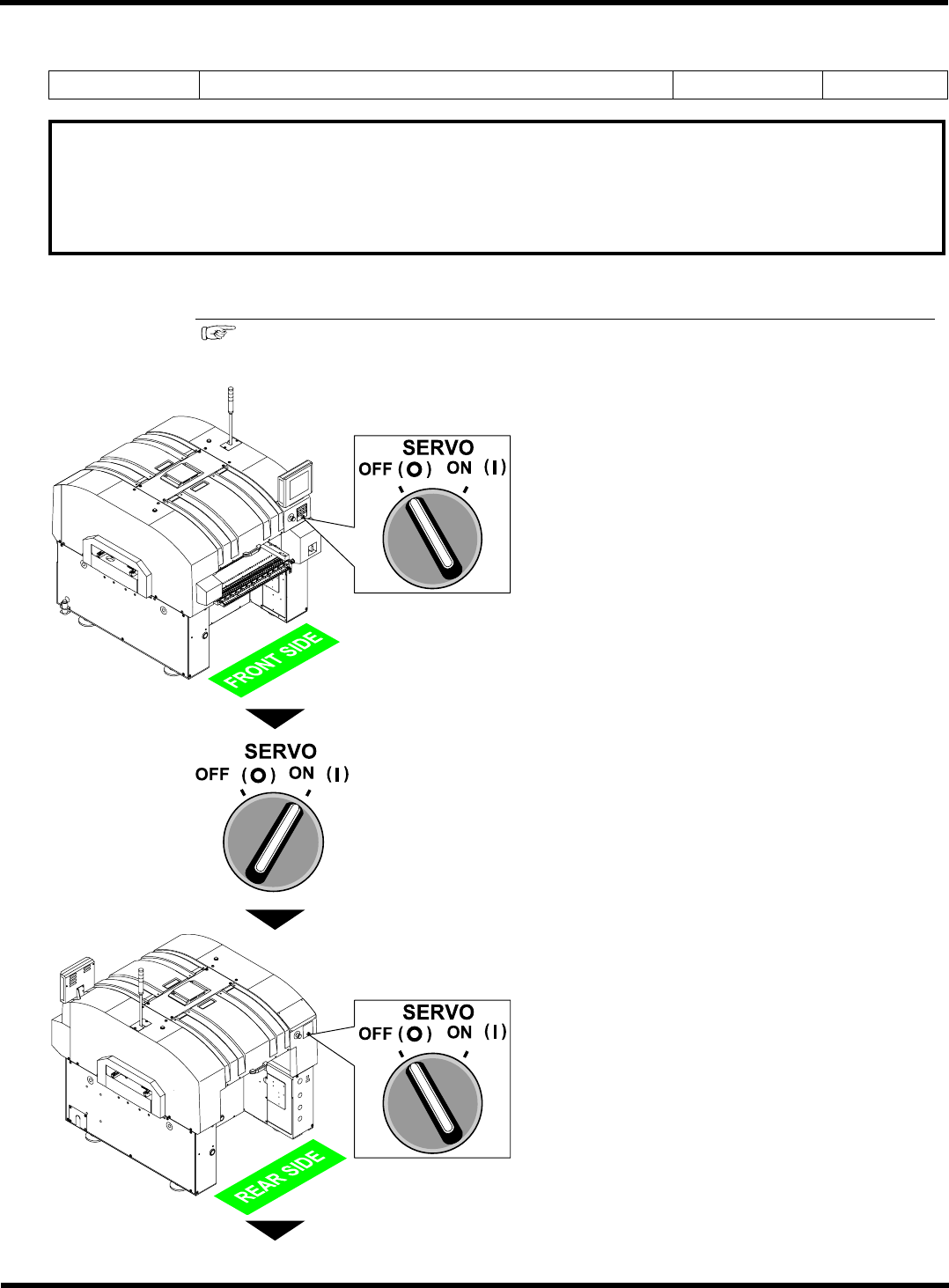 SERVO
OFF (O) ON (I)

FRONT SIDE

SERVO
OFF (O) ON (I)

SERVO
OFF (O) ON (I)

REAR SIDE