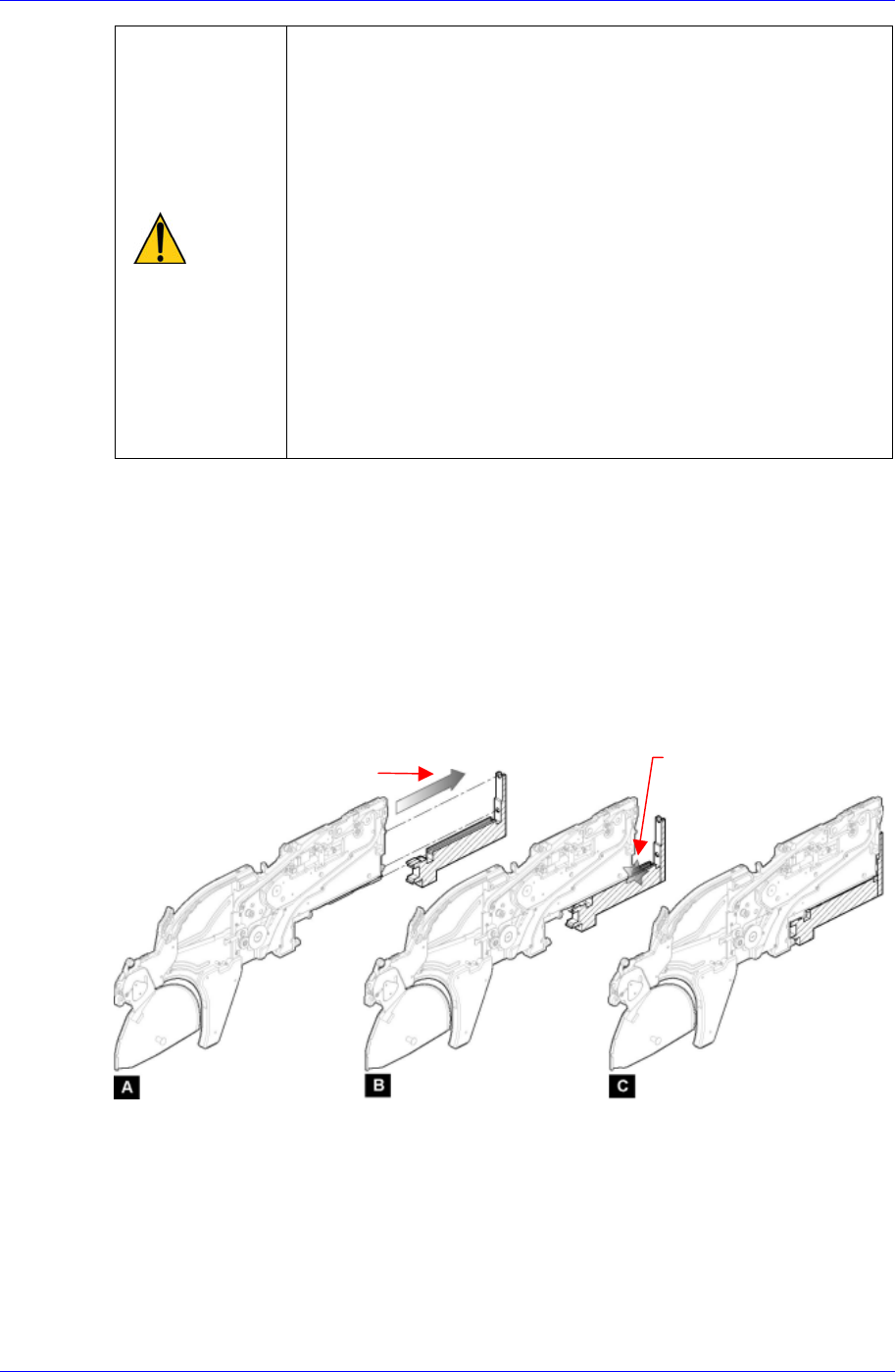 A

B

C