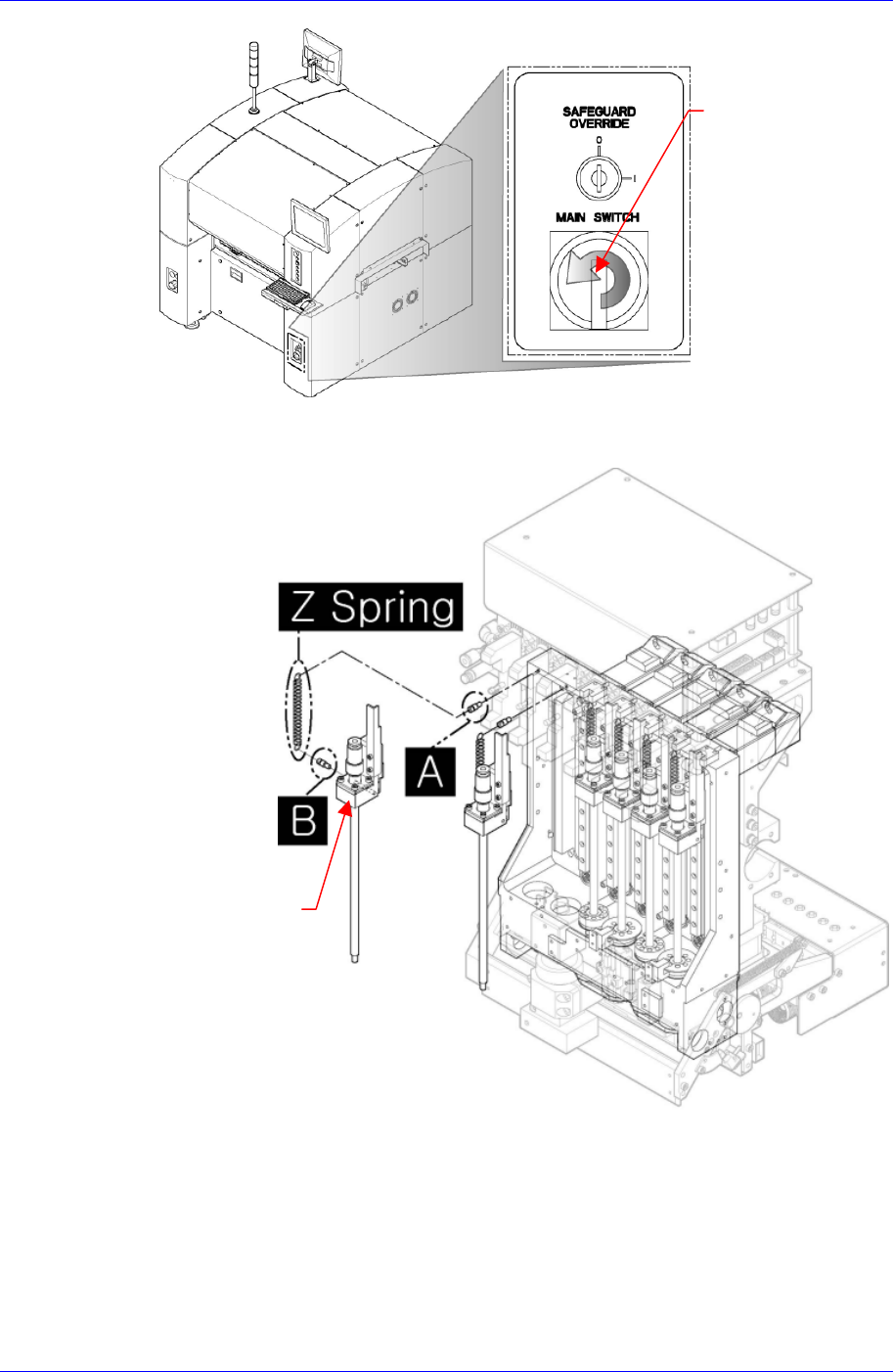 SAFEGUARD OVERRIDE

O

I

MAIN SWITCH

Z Spring

A

B