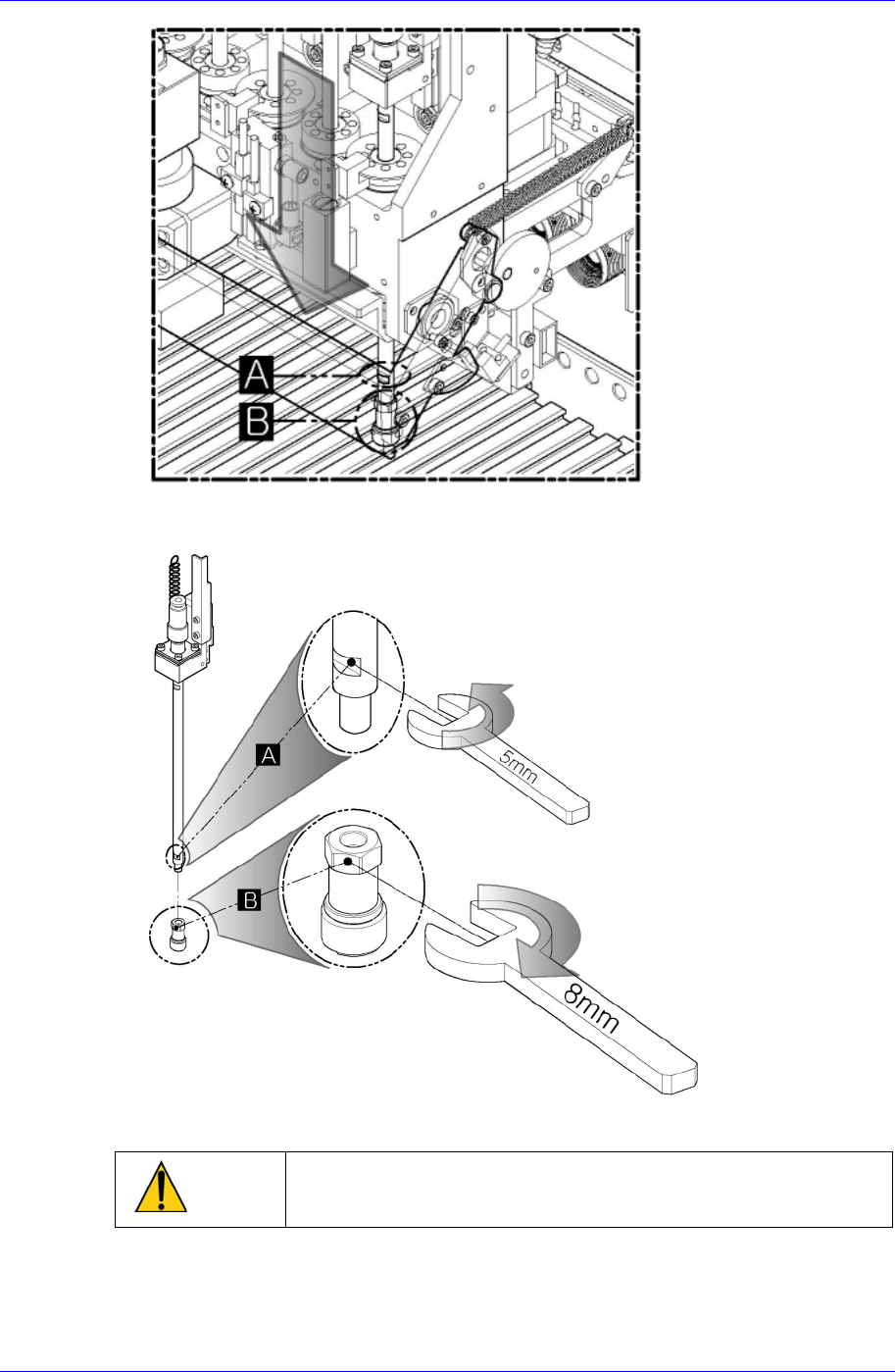 A

B

A

5mm

B

8mm