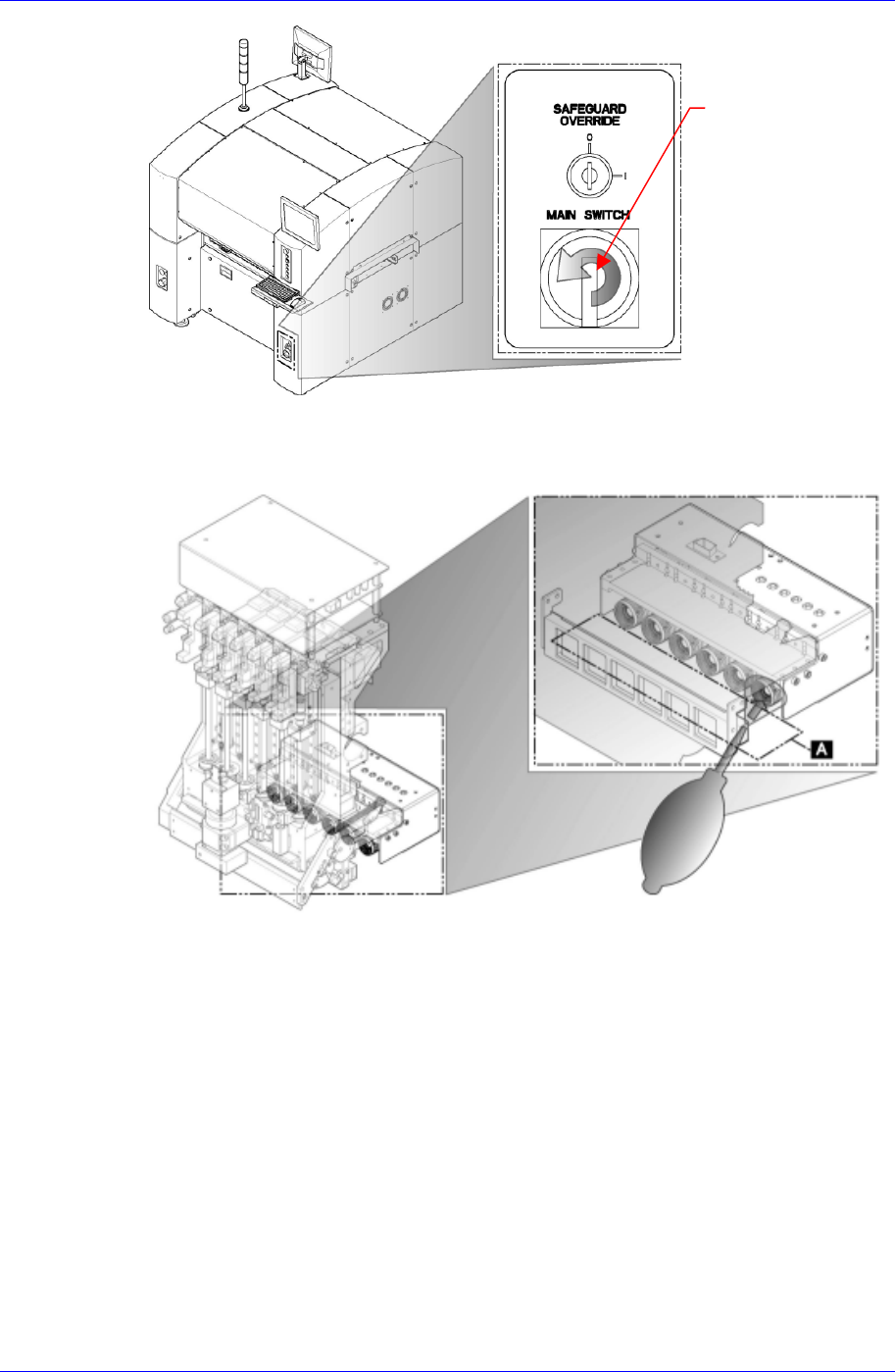 SAFEGUARD OVERRIDE

0

I

MAIN SWITCH

A