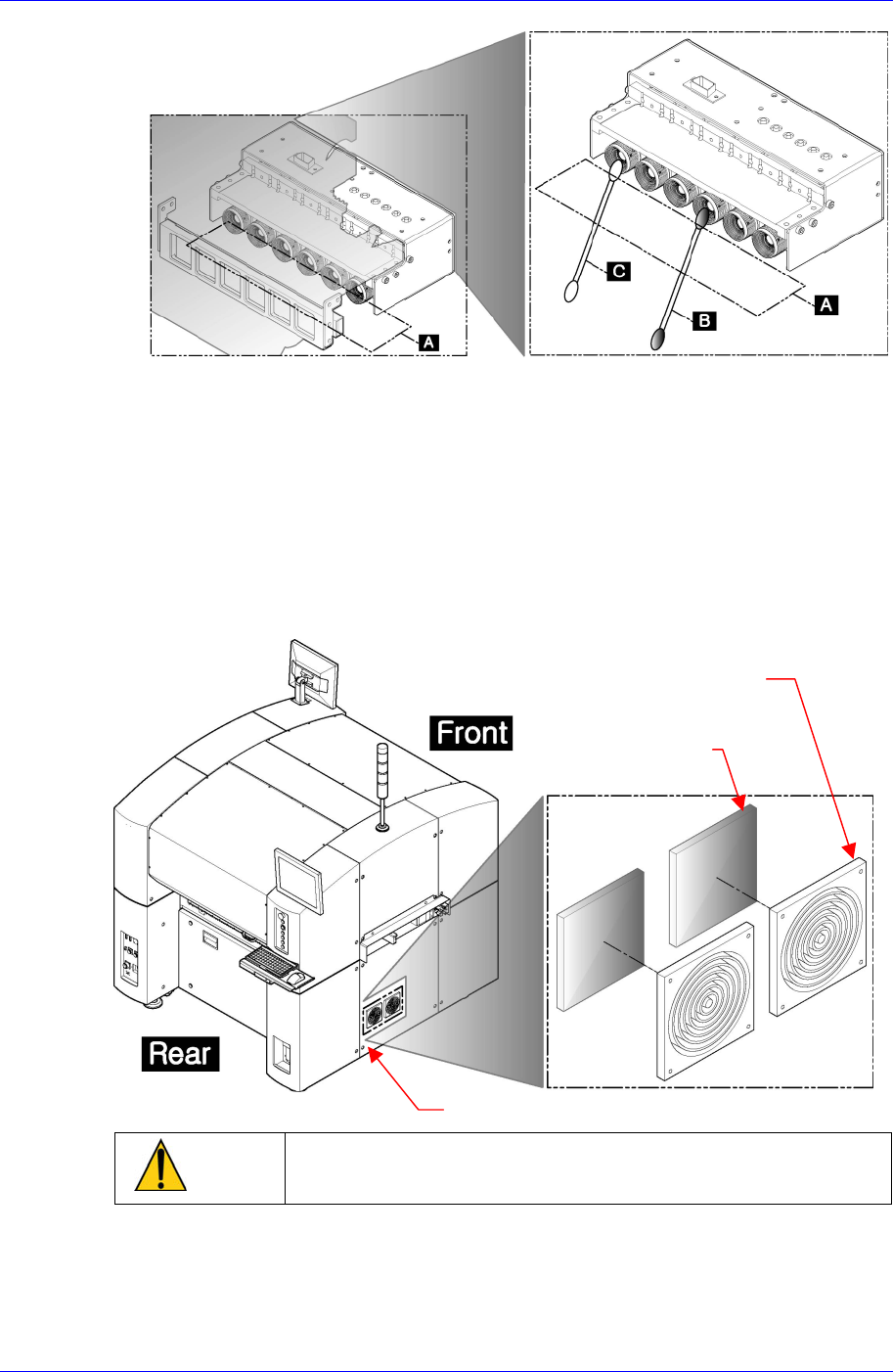 A

C

B

A

Front

Rear