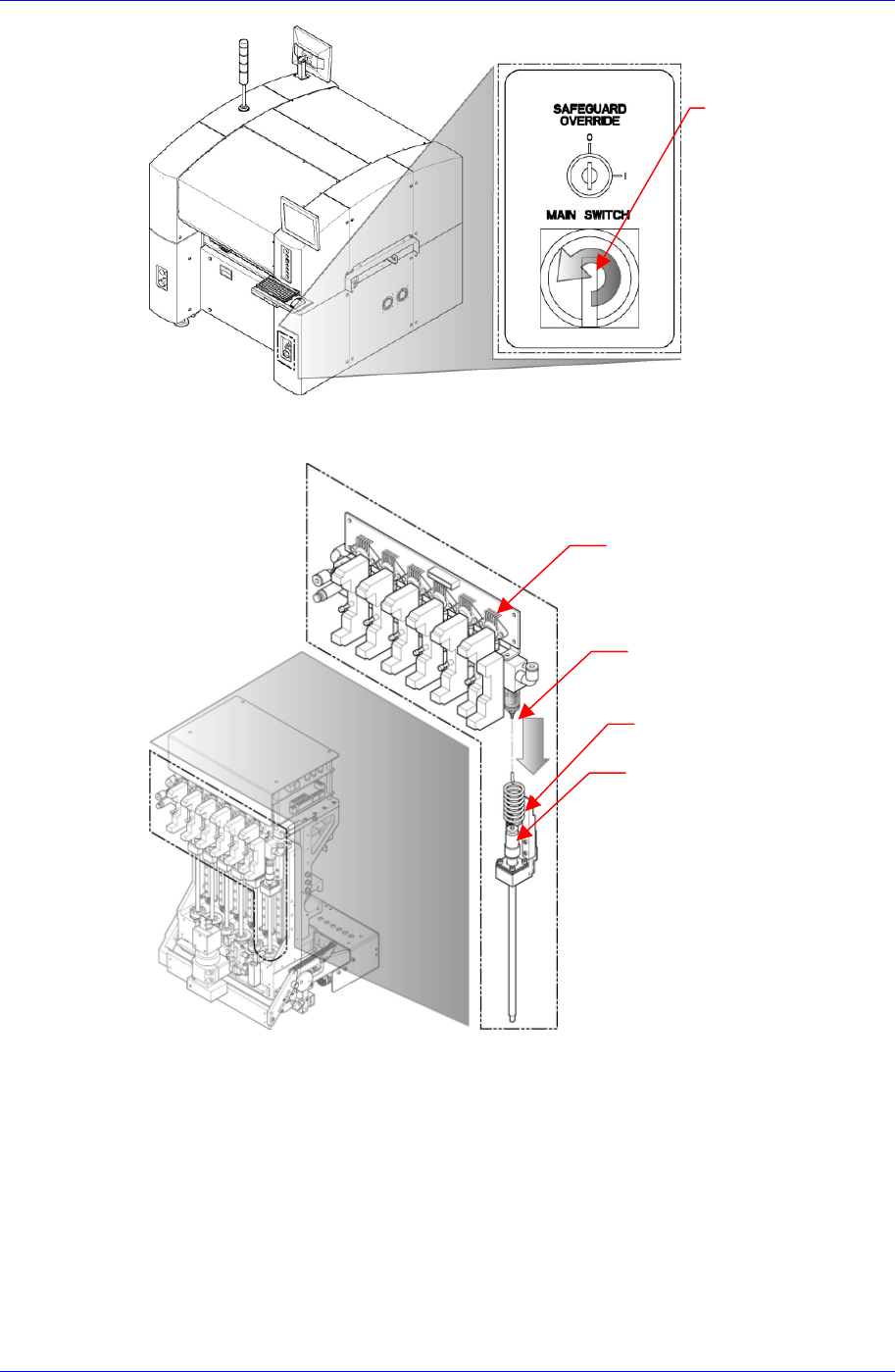 SAFEGUARD OVERRIDE

0

I

MAIN SWITCH