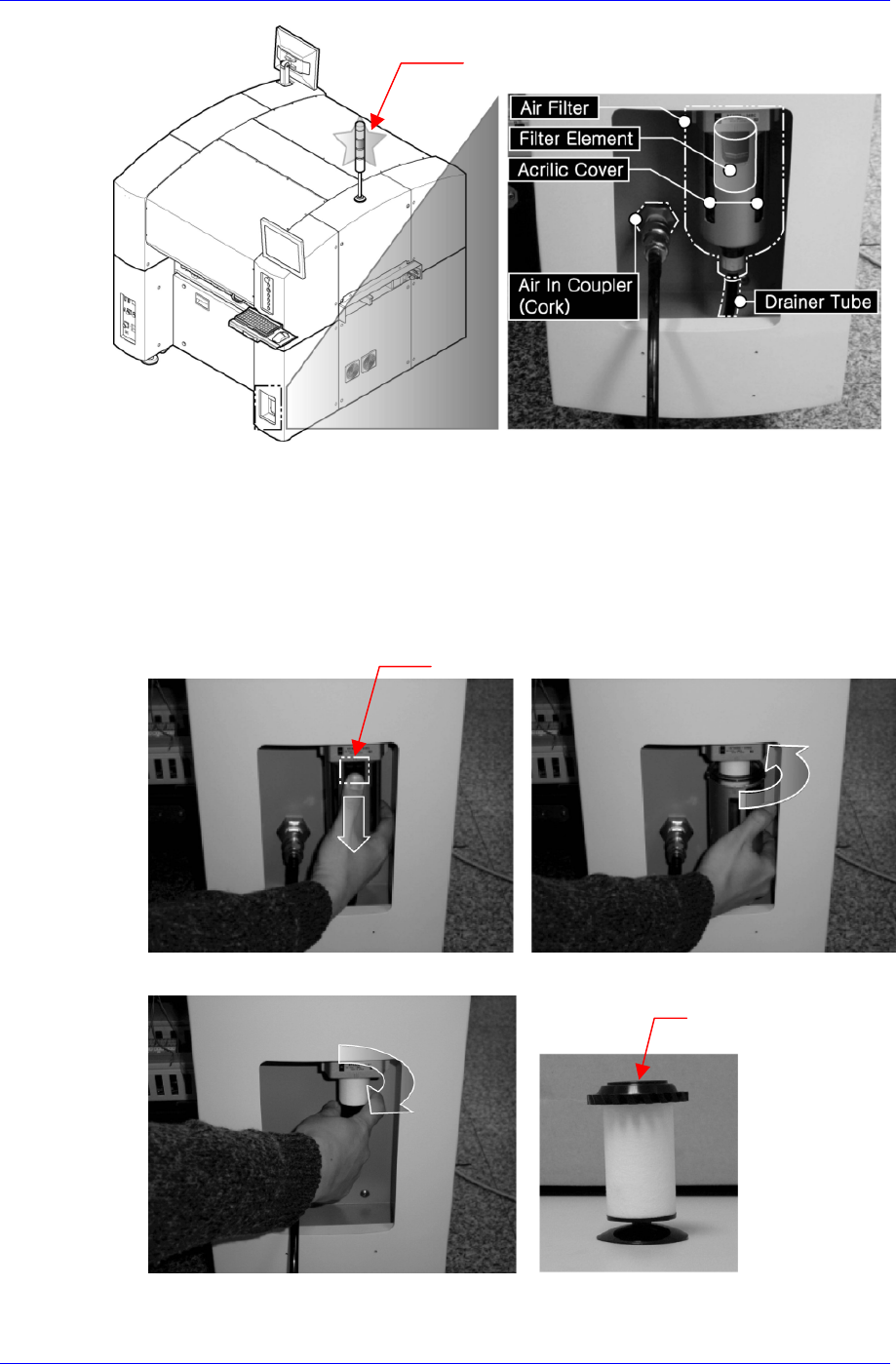 Air Filter
Filter Element
Acrilic Cover
Air In Coupler (Cork)
Drainer Tube