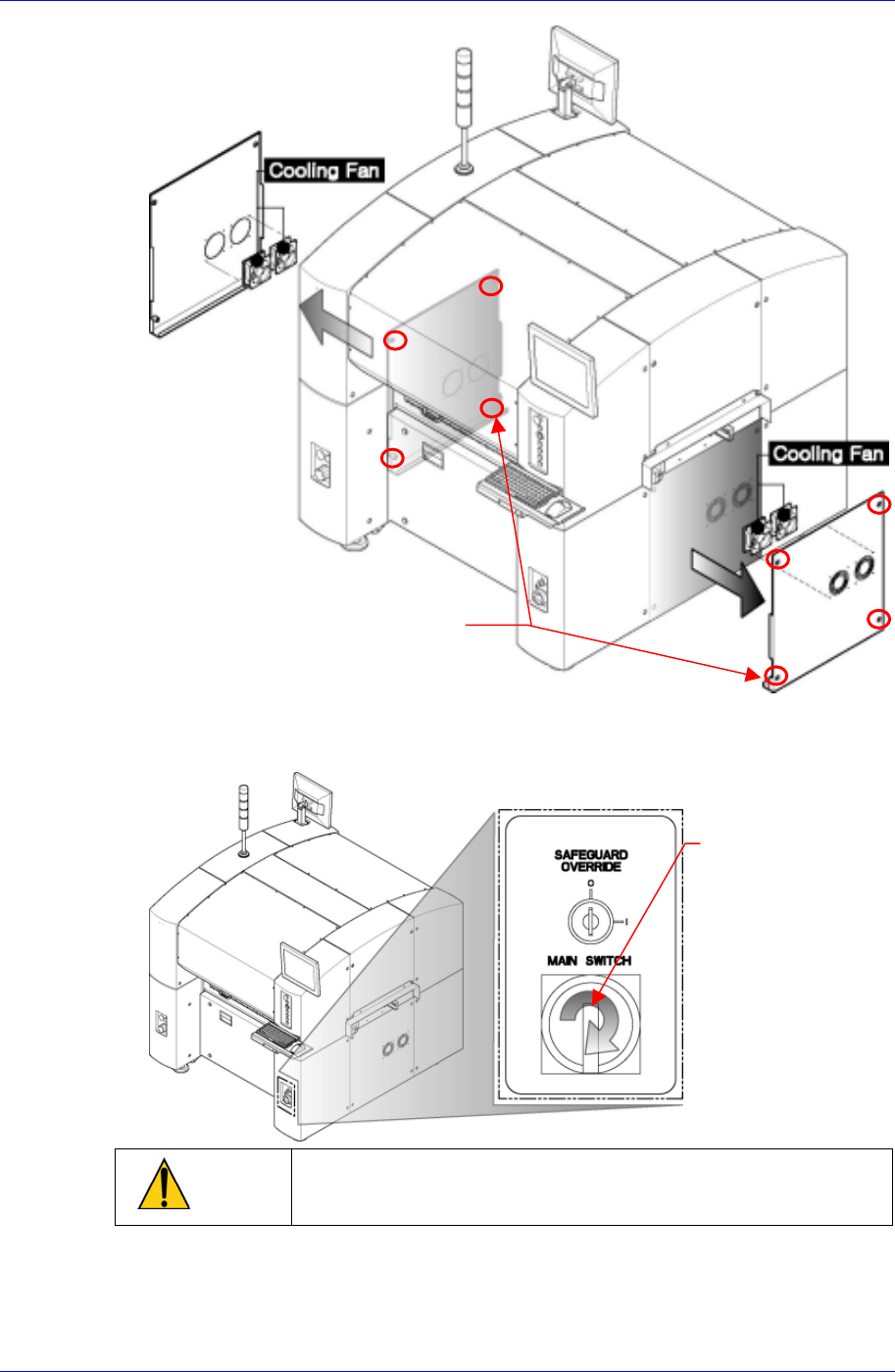 Cooling Fan

Cooling Fan

SAFEGUARD OVERRIDE

O

I

MAIN SWITCH