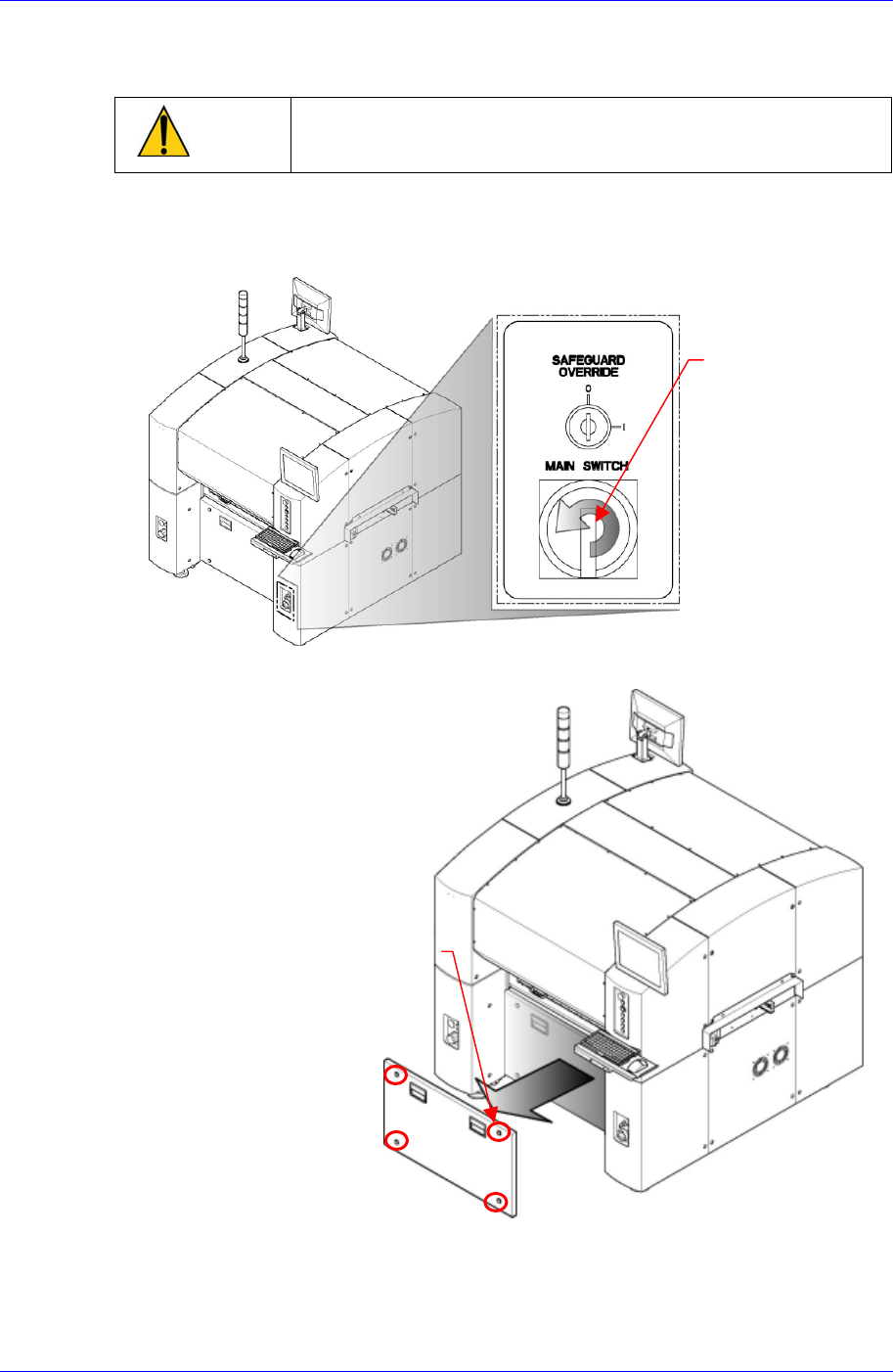 SAFEGUARD OVERRIDE

O

I

MAIN SWITCH