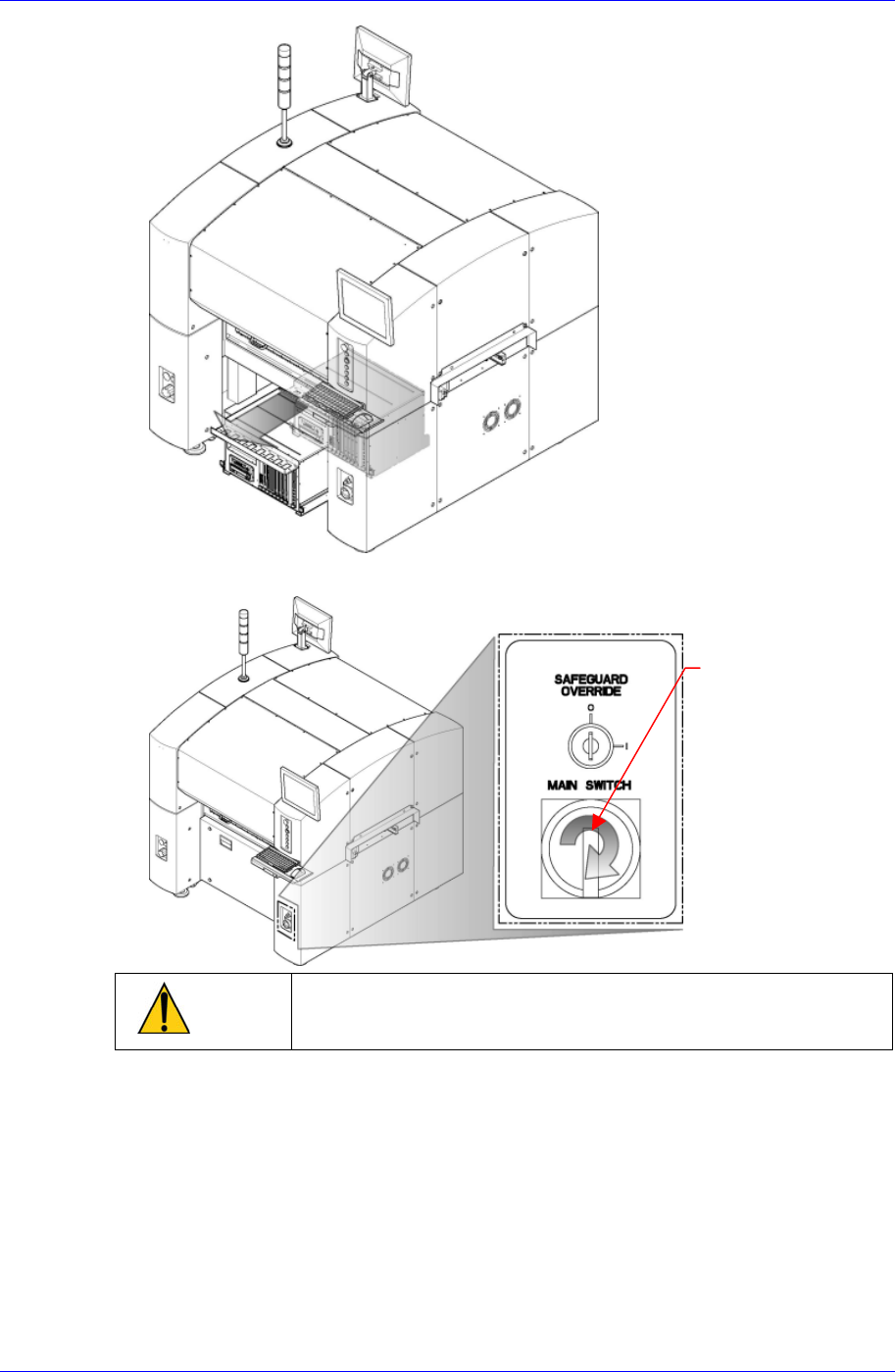 SAFEGUARD OVERRIDE

O

I

MAIN SWITCH